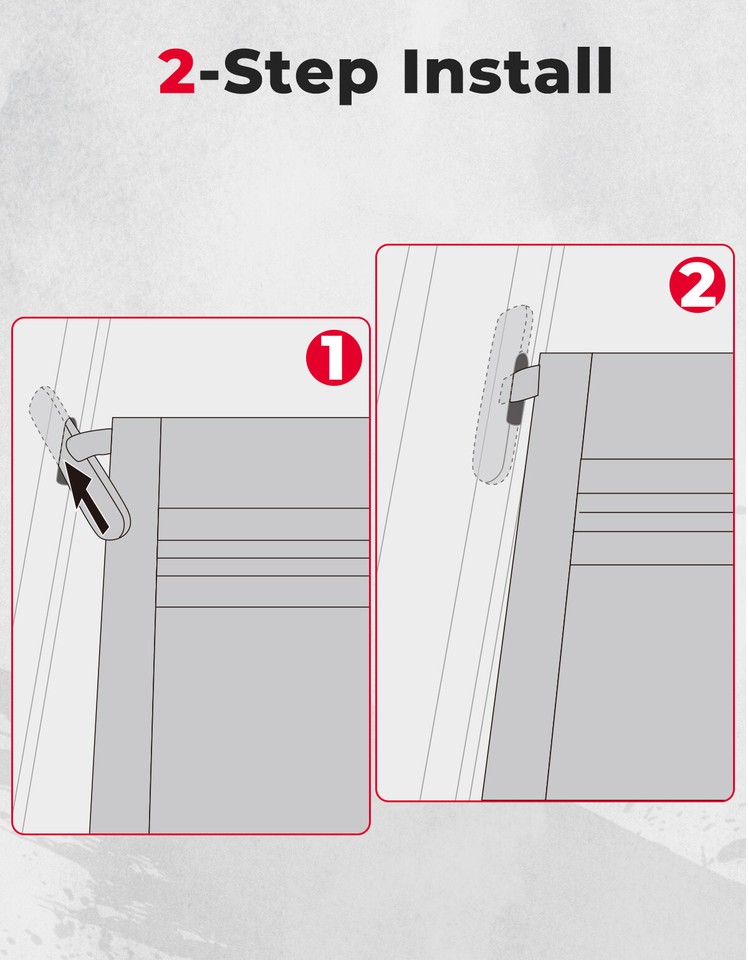 2-Step Install

1

2