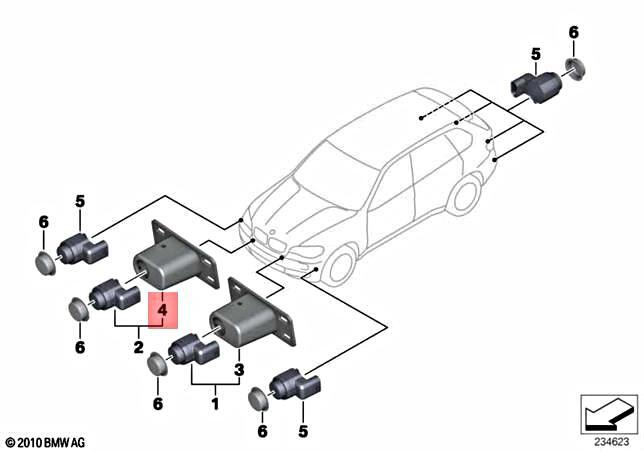 6
5
5
6
4
6
2
3
6
1
6
5
© 2010 BMW AG
234623