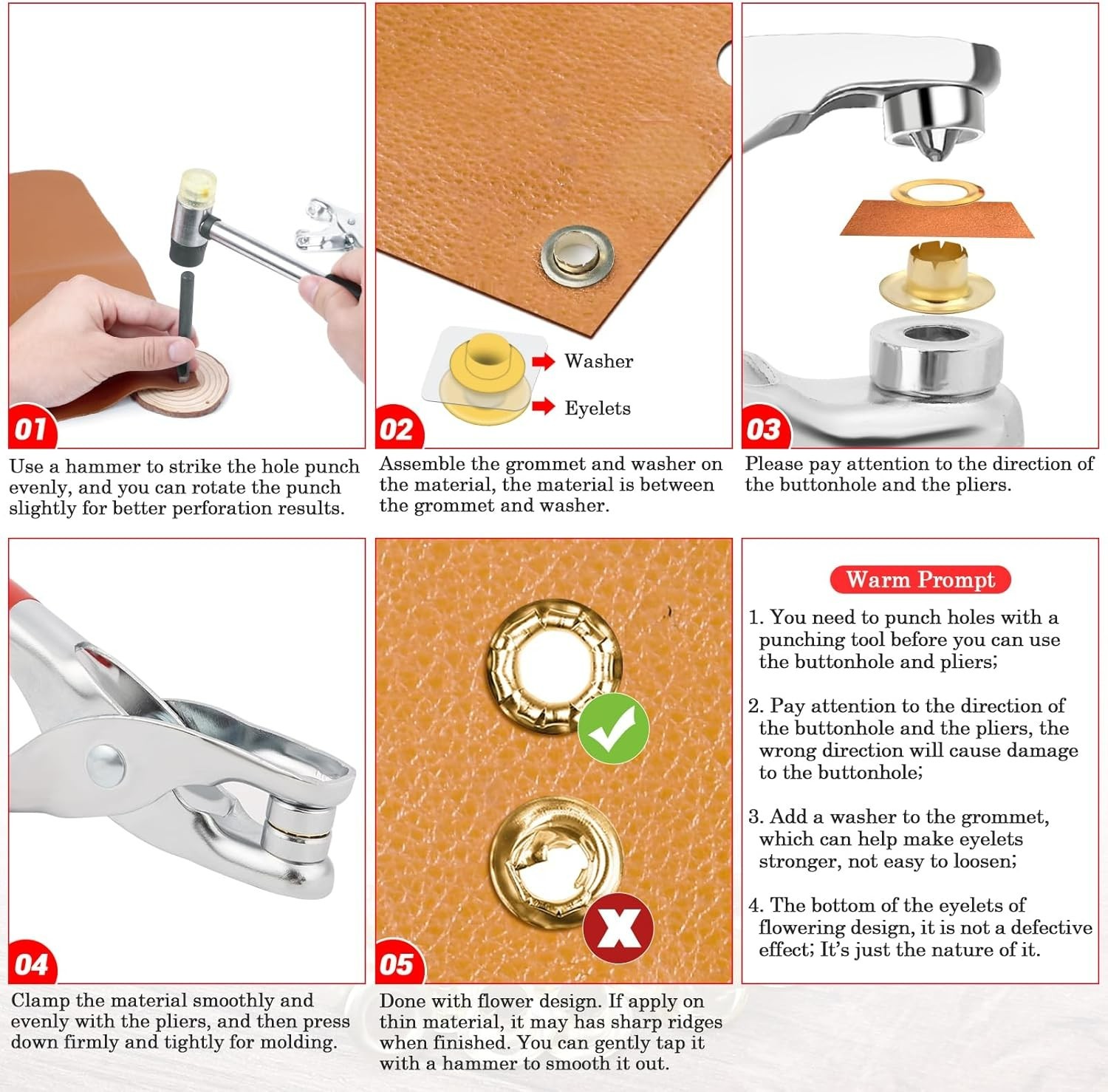 01

Use a hammer to strike the hole punch evenly, and you can rotate the punch slightly for better perforation results.

Washer

Eyelets

02

Assemble the grommet and washer on the material, the material is between the grommet and washer.

03

Please pay attention to the direction of the buttonhole and the pliers.

04

Clamp the material smoothly and evenly with the pliers, and then press down firmly and tightly for molding.

05

Done with flower design. If apply on thin material, it may has sharp ridges when finished. You can gently tap it with a hammer to smooth it out.

Warm Prompt

1. You need to punch holes with a punching tool before you can use the buttonhole and pliers;

2. Pay attention to the direction of the buttonhole and the pliers, the wrong direction will cause damage to the buttonhole;

3. Add a washer to the grommet, which can help make eyelets stronger, not easy to loosen;

4. The bottom of the eyelets of flowering design, it is not a defective effect; It's just the nature of it.