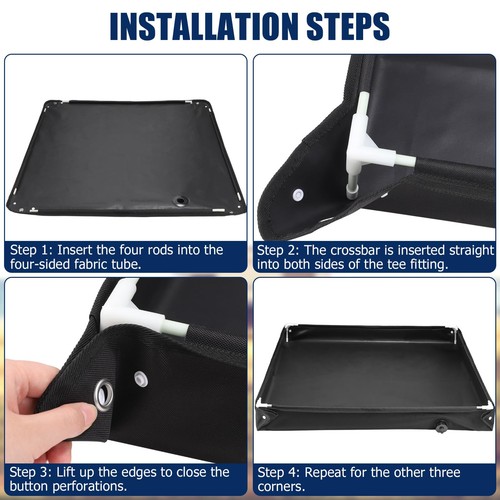 INSTALLATION STEPS

Step 1: Insert the four rods into the four-sided fabric tube.

Step 2: The crossbar is inserted straight into both sides of the tee fitting.

Step 3: Lift up the edges to close the button perforations.

Step 4: Repeat for the other three corners.