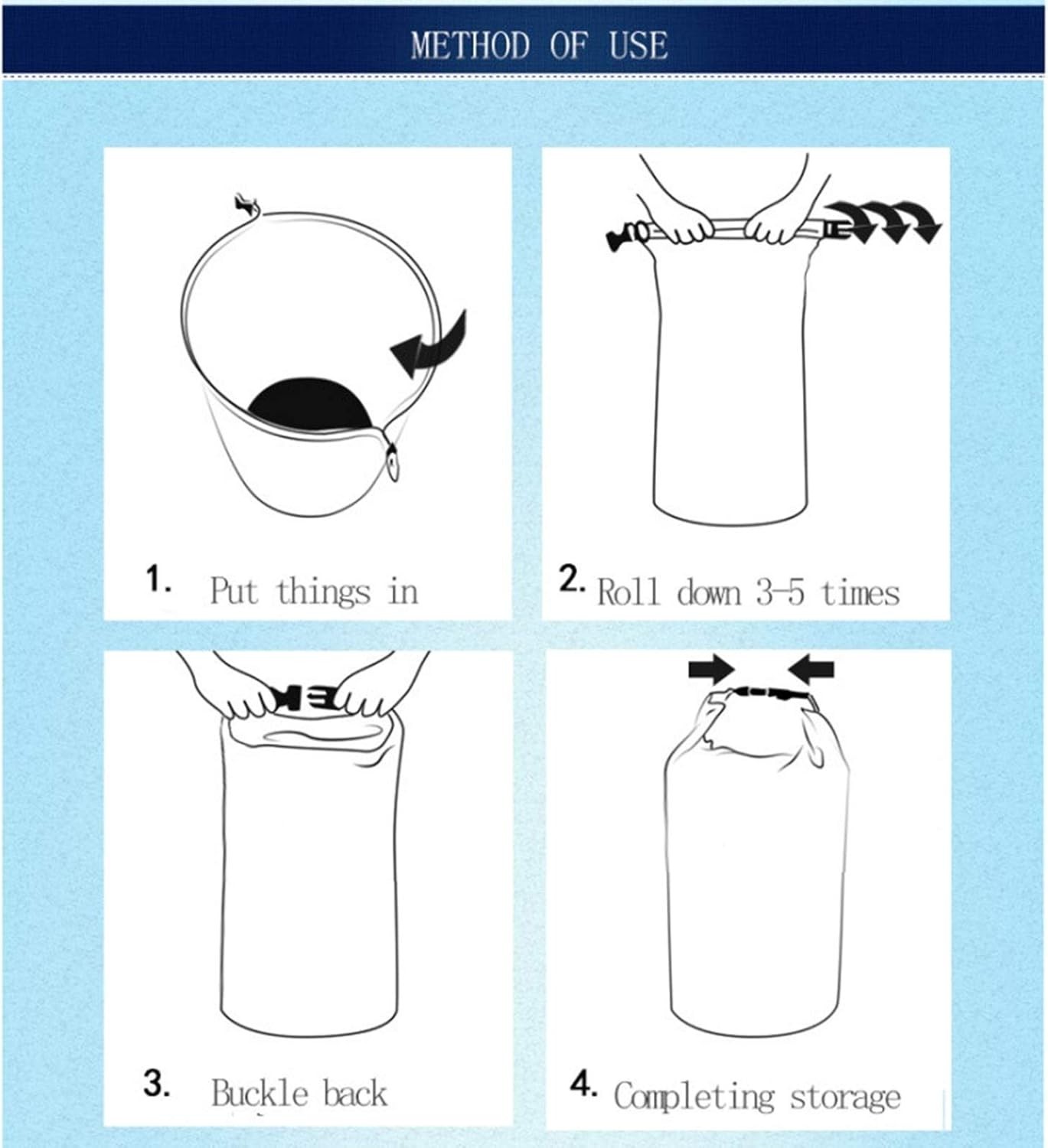 METHOD OF USE

1. Put things in

2. Roll down 3-5 times

3. Buckle back

4. Completing storage