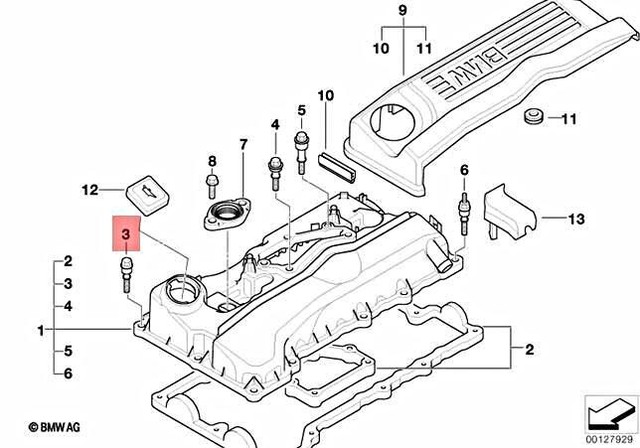 9
10
11
BMW
10
11
5
4
7
8
6
12
13
3
2
3
4
1
5
6
2
© BMW AG
00127929