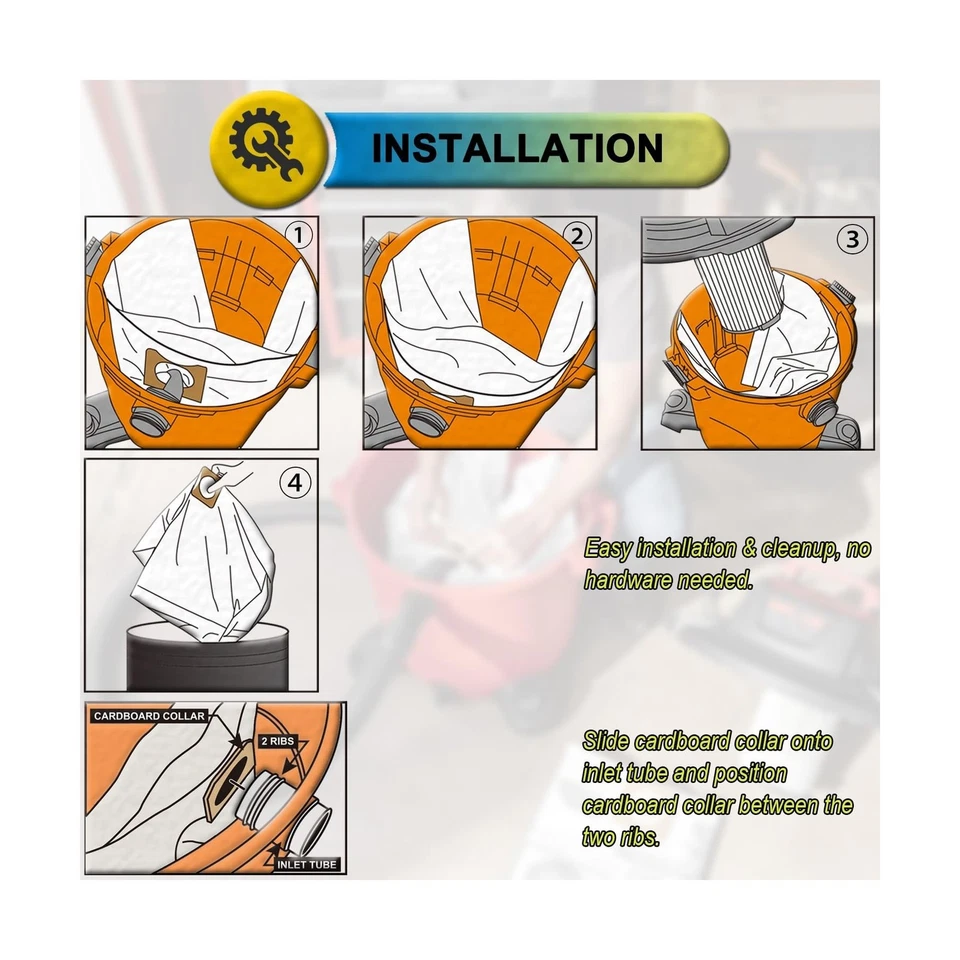 INSTALLATION

1

2

3

4

Easy installation & cleanup, no hardware needed.

CARDBOARD COLLAR

2 RIBS

INLET TUBE

Slide cardboard collar onto inlet tube and position cardboard collar between the two ribs.