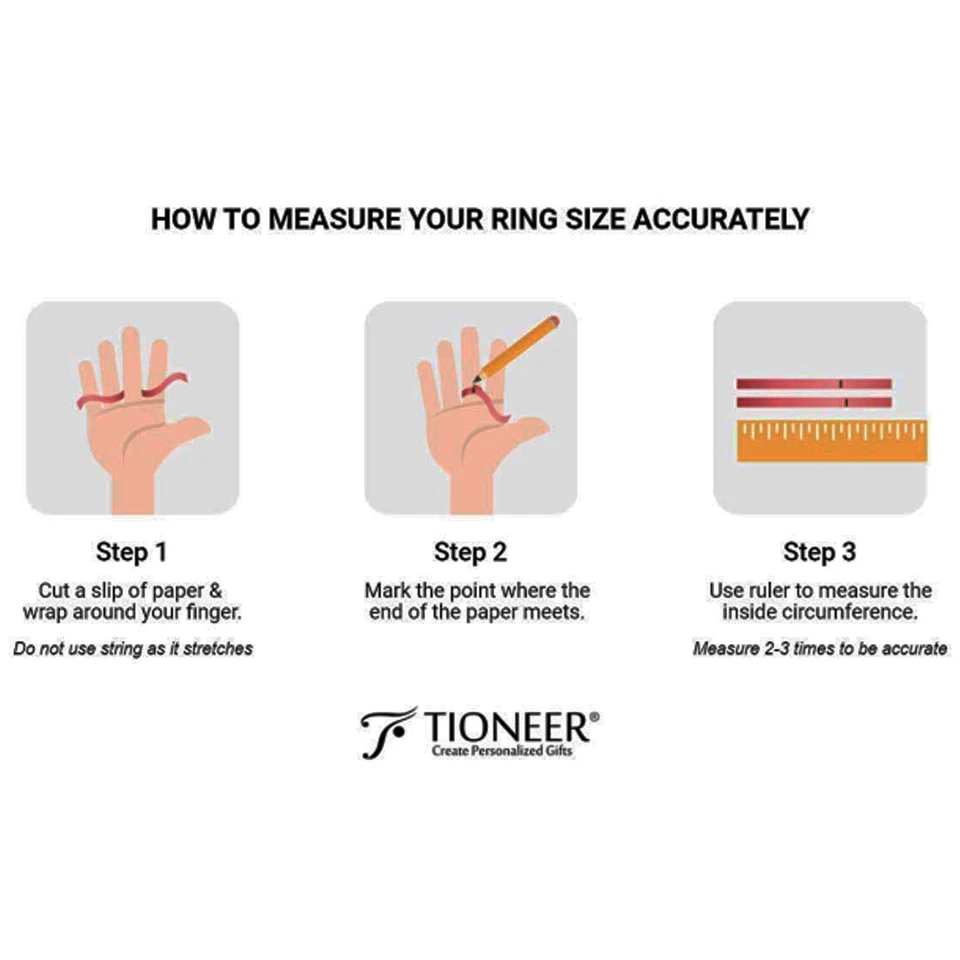 HOW TO MEASURE YOUR RING SIZE ACCURATELY

Step 1
Cut a slip of paper & wrap around your finger.
Do not use string as it stretches

Step 2
Mark the point where the end of the paper meets.

Step 3
Use ruler to measure the inside circumference.
Measure 2-3 times to be accurate

TIONEER®
Create Personalized Gifts