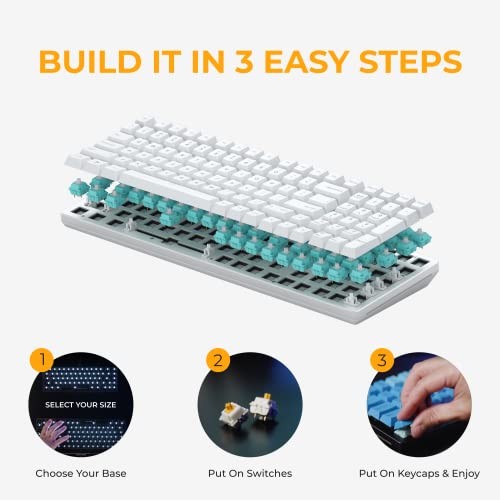 BUILD IT IN 3 EASY STEPS

1

SELECT YOUR SIZE

Choose Your Base

2

Put On Switches

3

Put On Keycaps & Enjoy