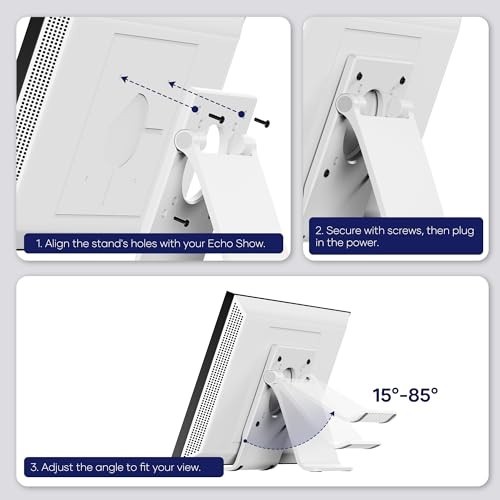 1. Align the stand's holes with your Echo Show.

2. Secure with screws, then plug in the power.

15°-85°

3. Adjust the angle to fit your view.