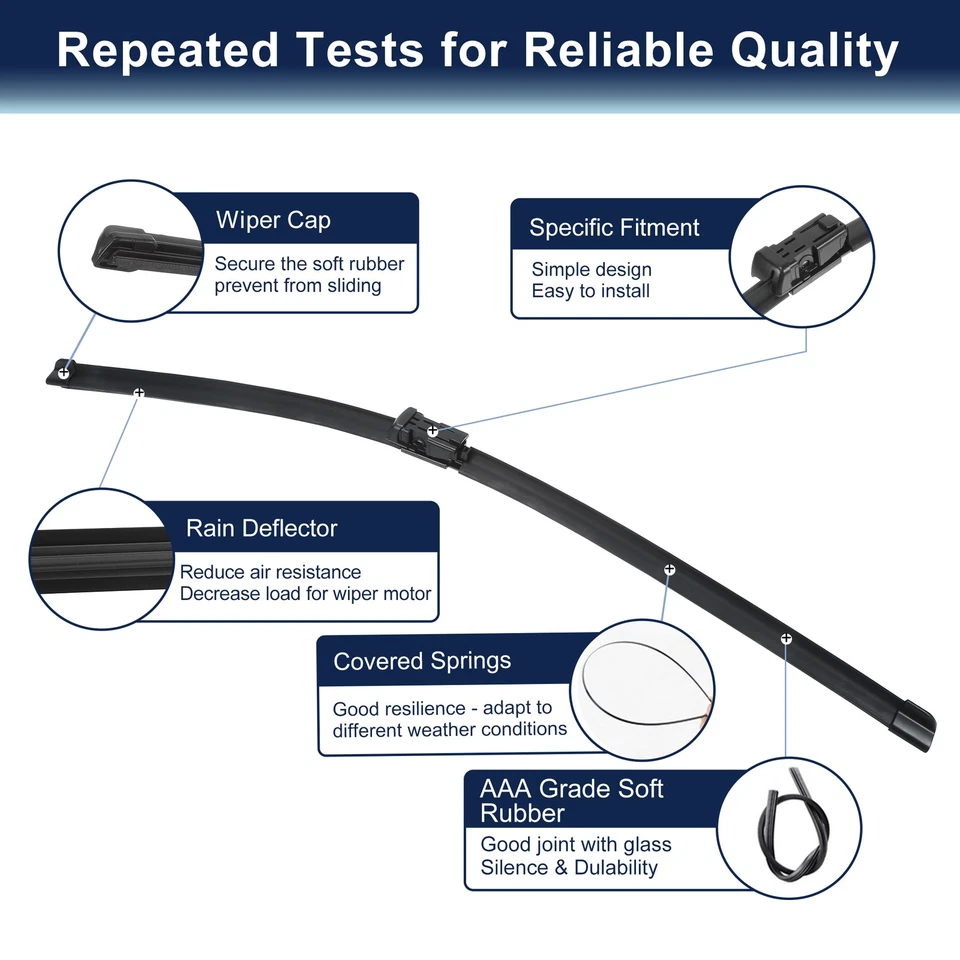 Repeated Tests for Reliable Quality

Wiper Cap
Secure the soft rubber prevent from sliding

Specific Fitment
Simple design
Easy to install

Rain Deflector
Reduce air resistance
Decrease load for wiper motor

Covered Springs
Good resilience - adapt to different weather conditions

AAA Grade Soft Rubber
Good joint with glass
Silence & Dulability