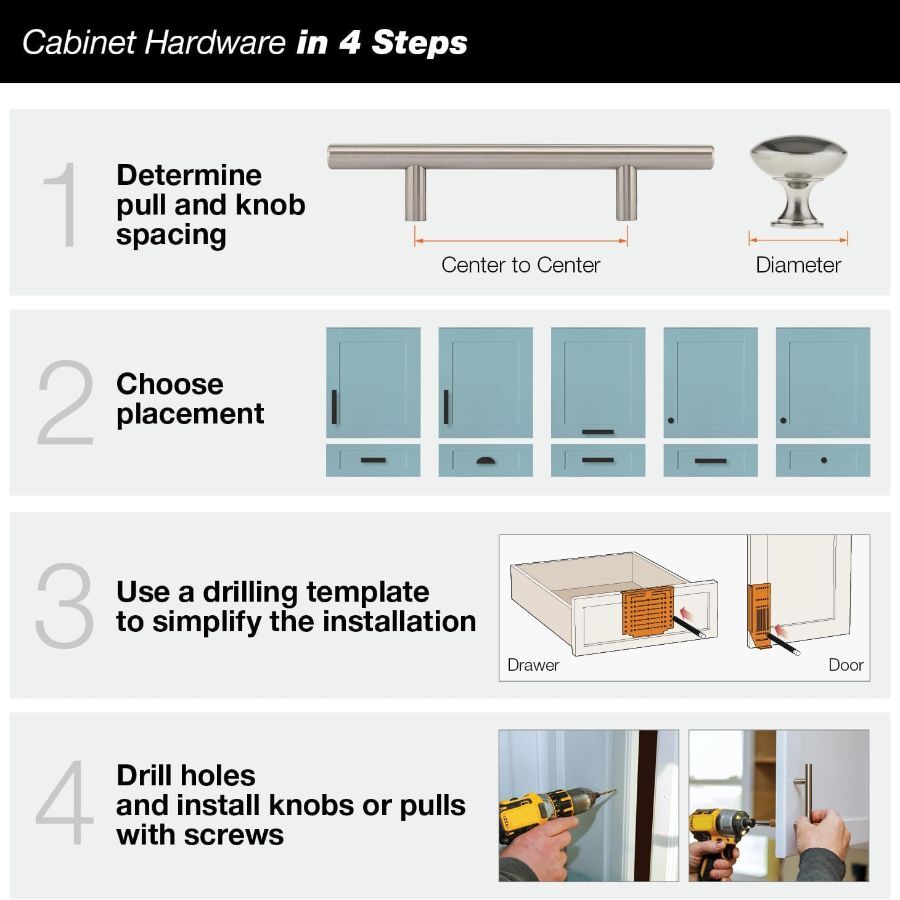 Cabinet Hardware in 4 Steps

1 Determine pull and knob spacing

Center to Center

Diameter

2 Choose placement

3 Use a drilling template to simplify the installation

Drawer

Door

4 Drill holes and install knobs or pulls with screws