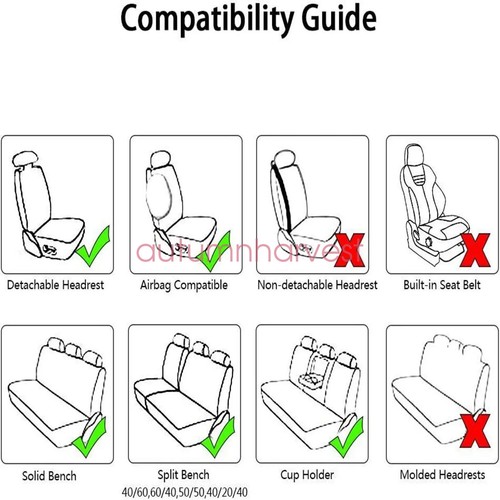 Compatibility Guide

autumnharvest

Detachable Headrest

Airbag Compatible

Non-detachable Headrest

Built-in Seat Belt

Solid Bench

Split Bench
40/60,60/40,50/50,40/20/40

Cup Holder

Molded Headrests