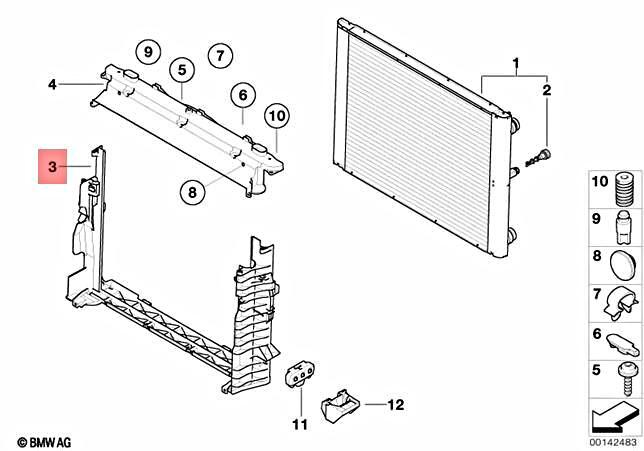 9
7
5
4
6
10
1
2
3
8
10
9
8
7
6
5
11
12
© BMW AG
00142483