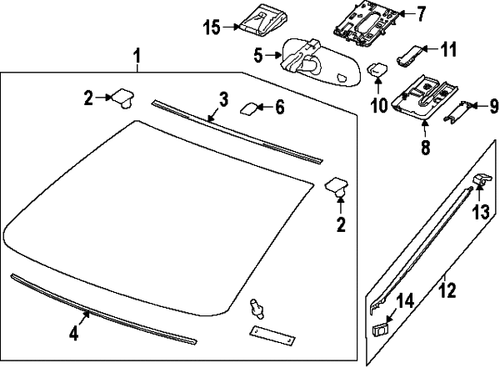 15
7
5
11
1
10
9
2
3
6
8
2
13
12
14
4