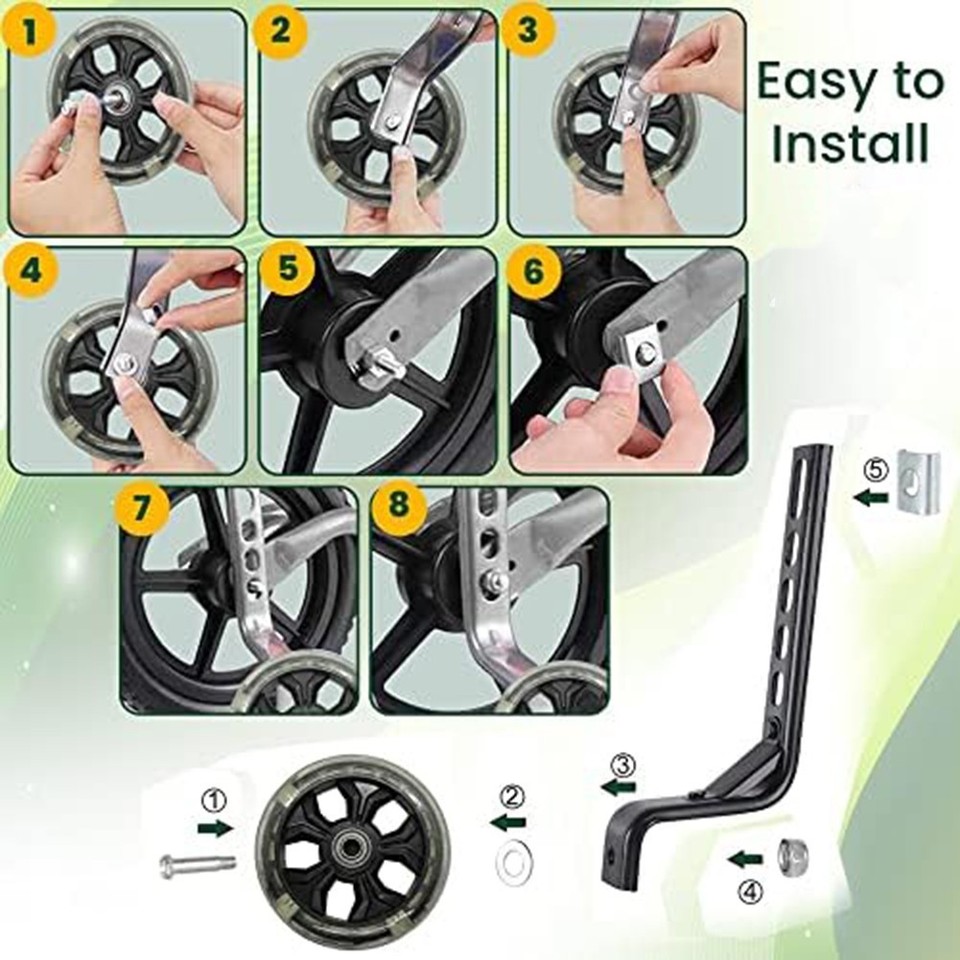 1

2

3

Easy to Install

4

5

6

7

8

⑤

①

②

③

④