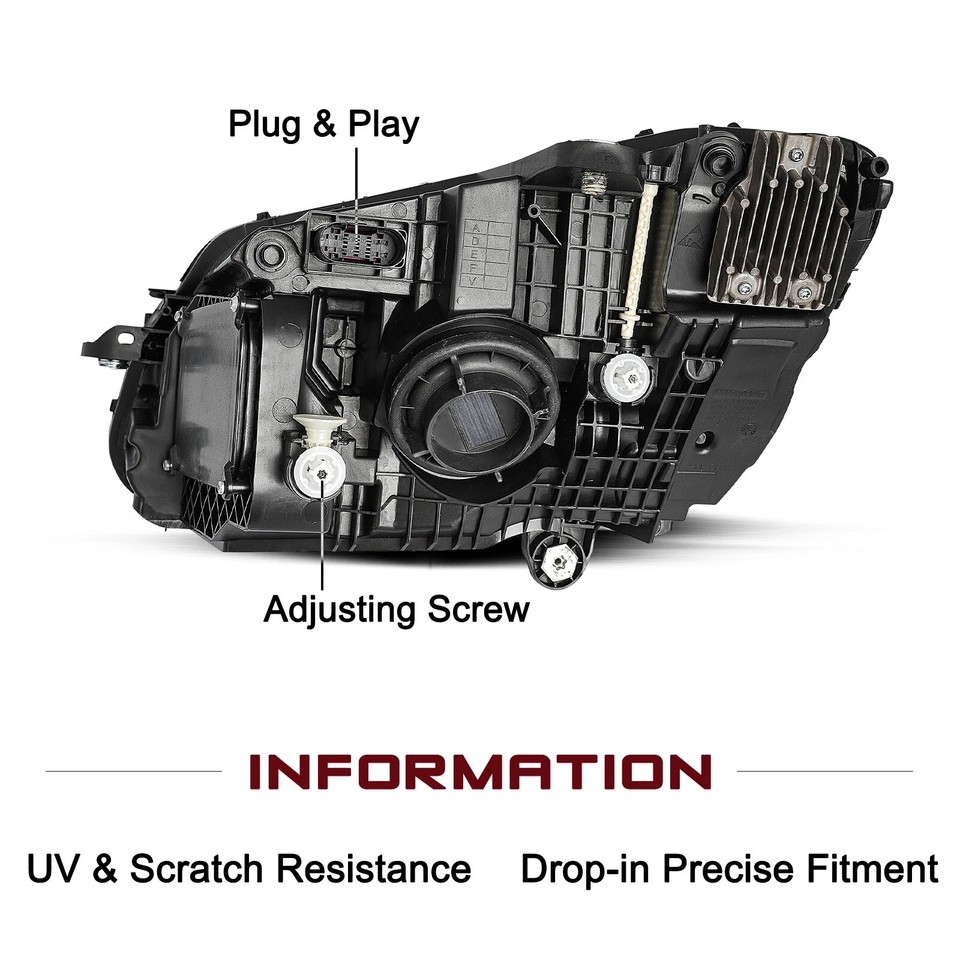 Plug & Play

Adjusting Screw

INFORMATION

UV & Scratch Resistance    Drop-in Precise Fitment