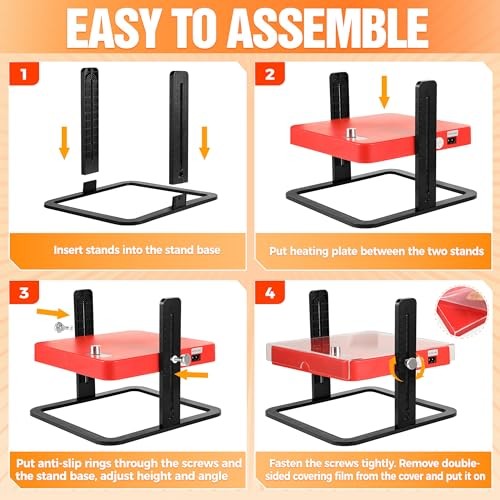 EASY TO ASSEMBLE

1

Insert stands into the stand base

2

Put heating plate between the two stands

3

Put anti-slip rings through the screws and the stand base, adjust height and angle

4

Fasten the screws tightly. Remove double-sided covering film from the cover and put it on