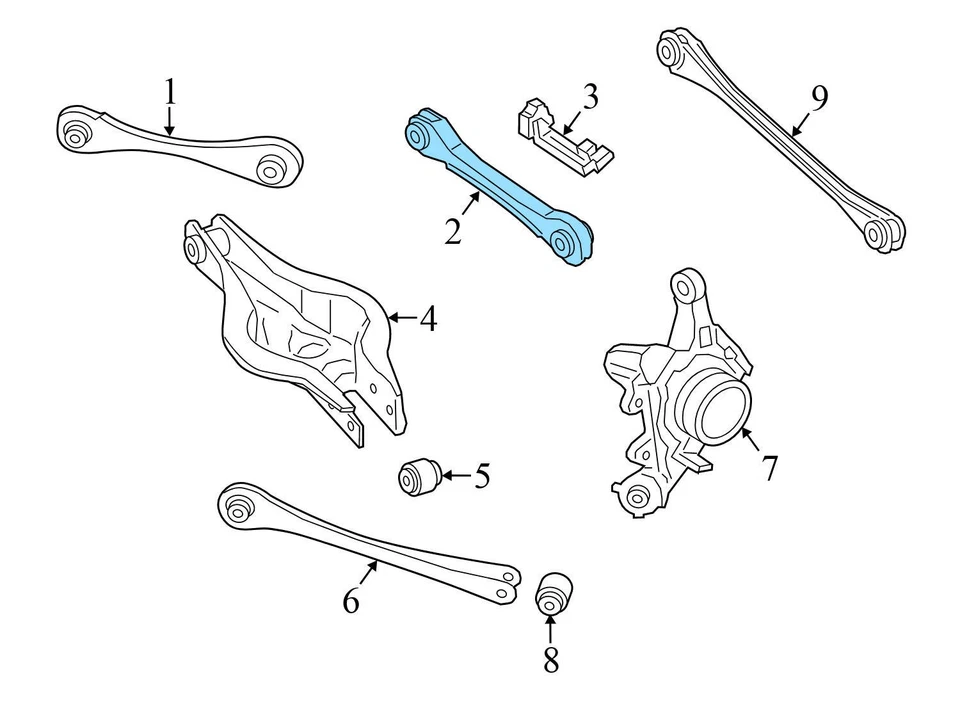 1
3
9
2
4
7
5
6
8