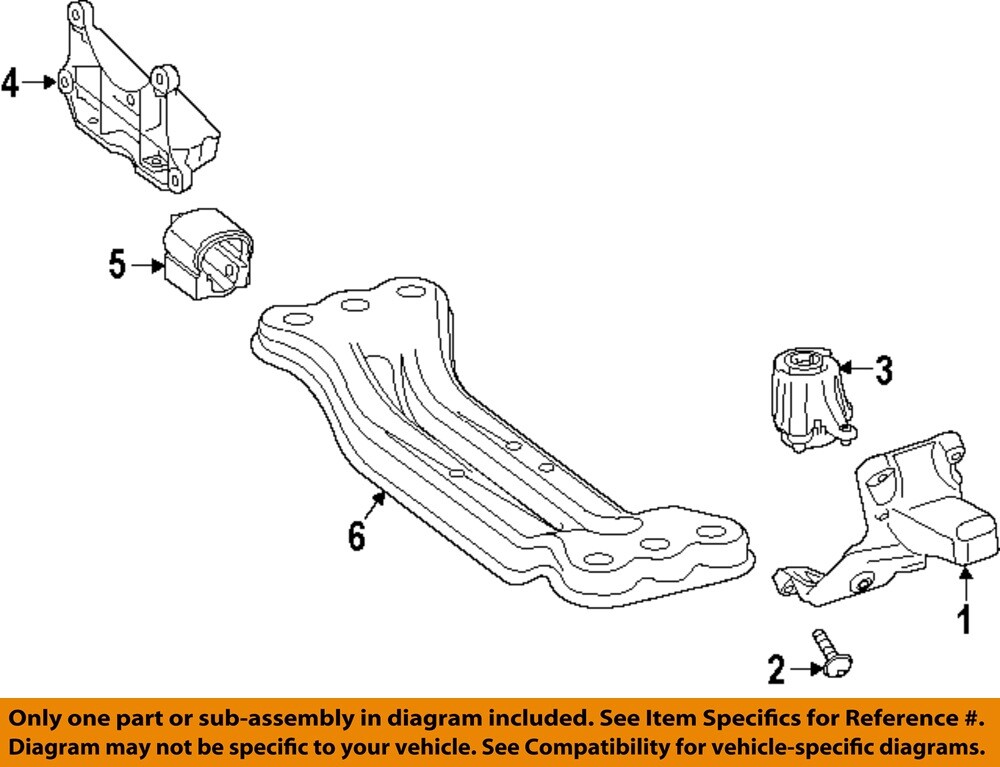 4

5

3

6

1

2

Only one part or sub-assembly in diagram included. See Item Specifics for Reference #. Diagram may not be specific to your vehicle. See Compatibility for vehicle-specific diagrams.