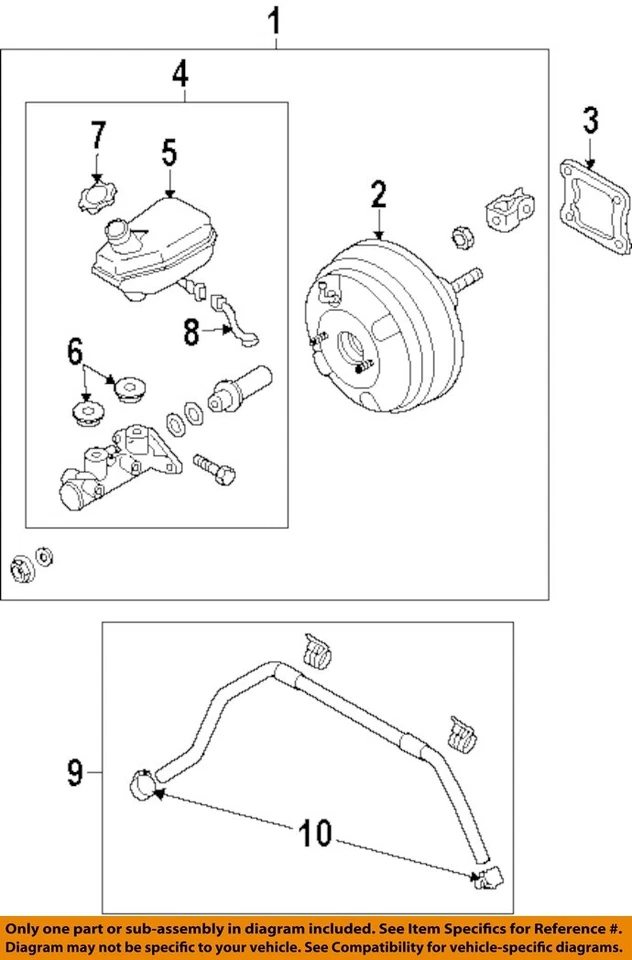 1
4
7
5
3
2
8
6
9
10

Only one part or sub-assembly in diagram included. See Item Specifics for Reference #. Diagram may not be specific to your vehicle. See Compatibility for vehicle-specific diagrams.