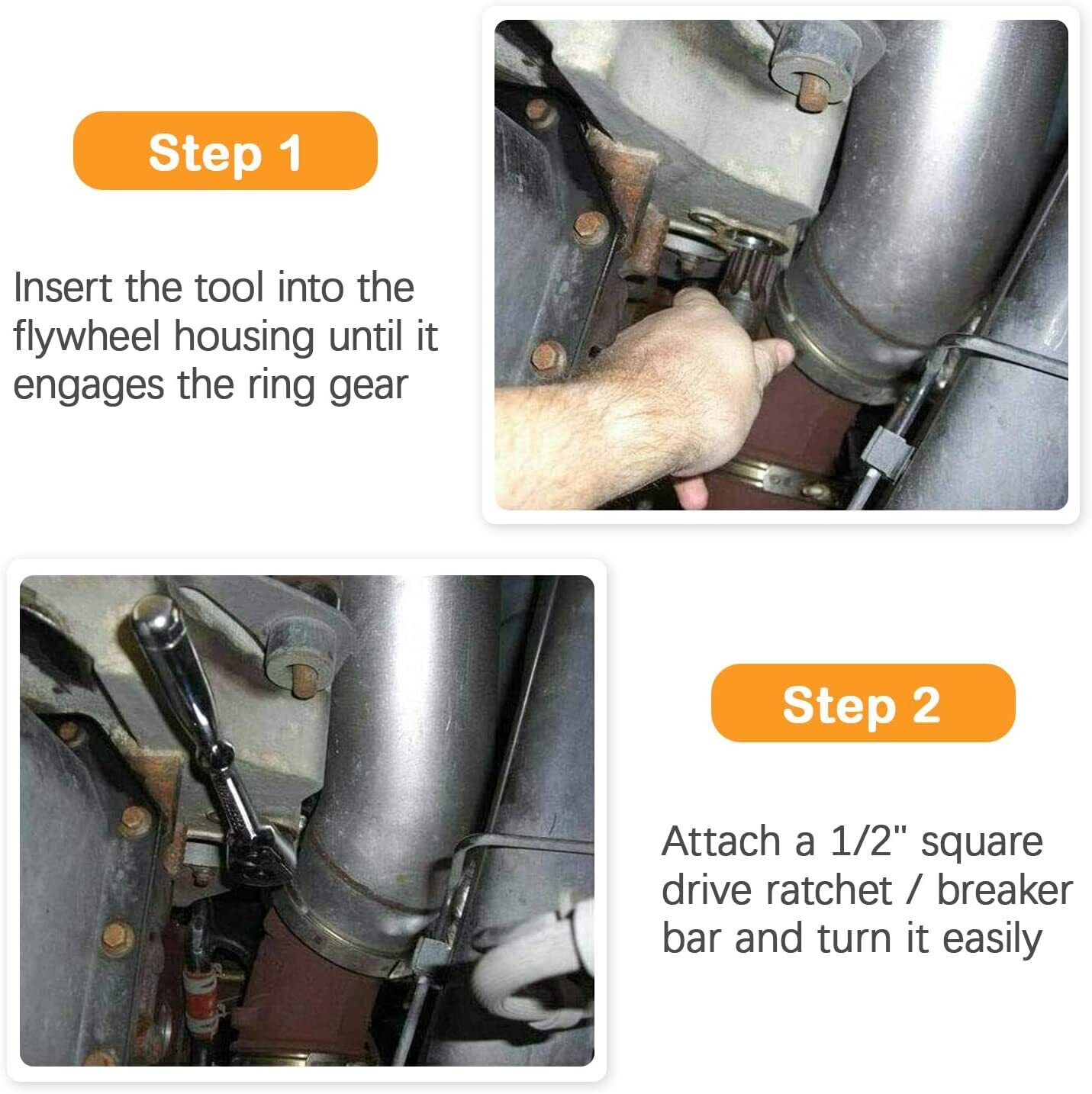 Step 1

Insert the tool into the flywheel housing until it engages the ring gear

Step 2

Attach a 1/2" square drive ratchet / breaker bar and turn it easily