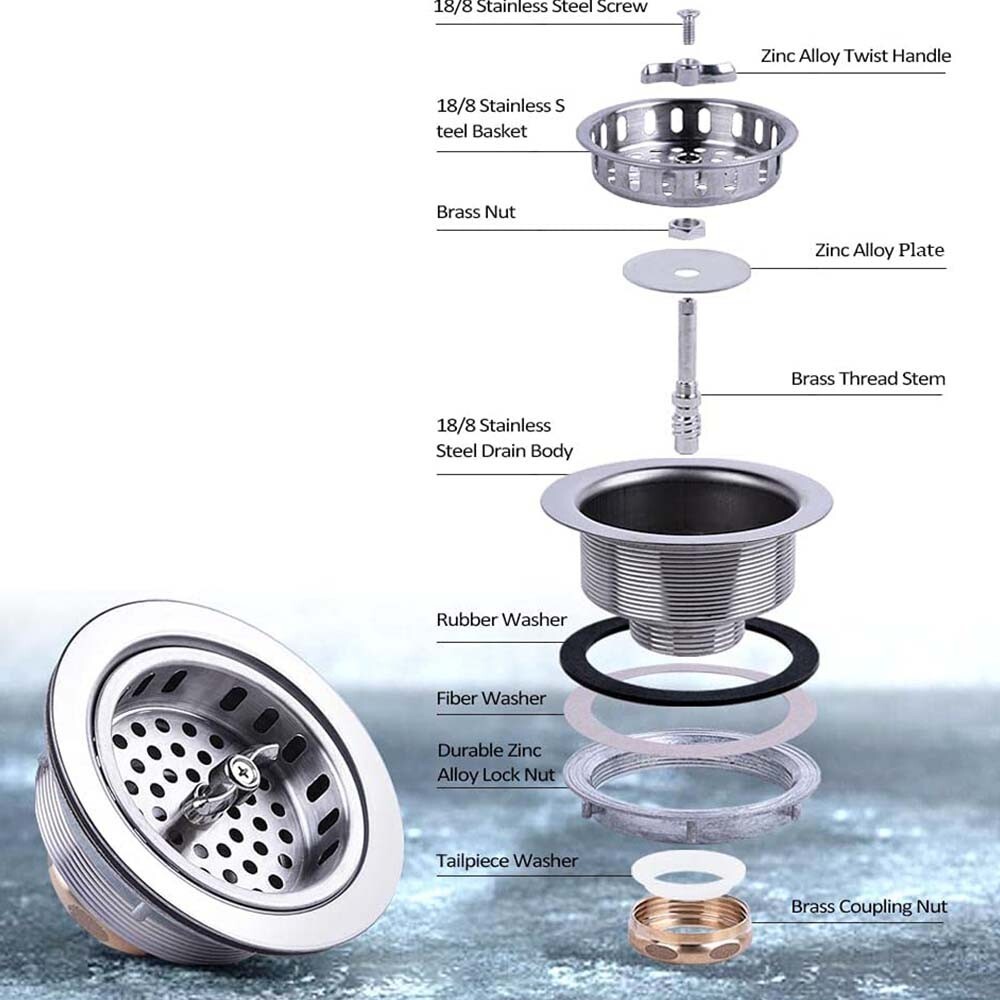 18/8 Stainless Steel Screw

Zinc Alloy Twist Handle

18/8 Stainless S teel Basket

Brass Nut

Zinc Alloy Plate

Brass Thread Stem

18/8 Stainless Steel Drain Body

Rubber Washer

Fiber Washer

Durable Zinc Alloy Lock Nut

Tailpiece Washer

Brass Coupling Nut