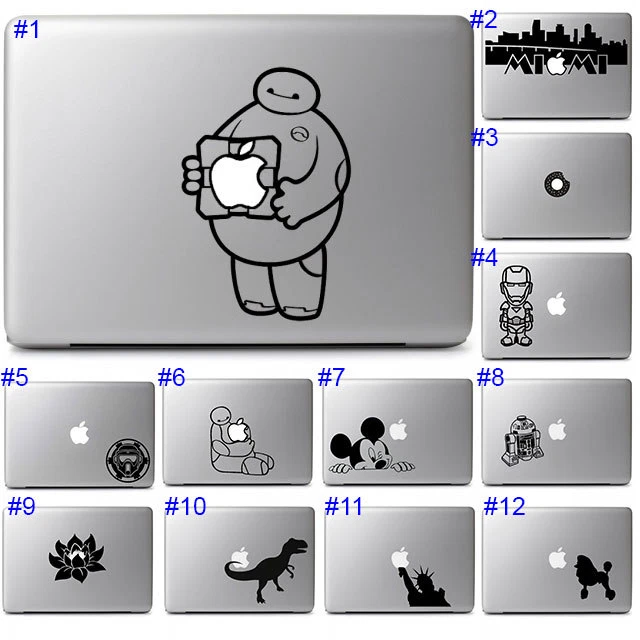 #1

#2

MIAMI

#3

#4

#5

#6

#7

#8

#9

#10

#11

#12