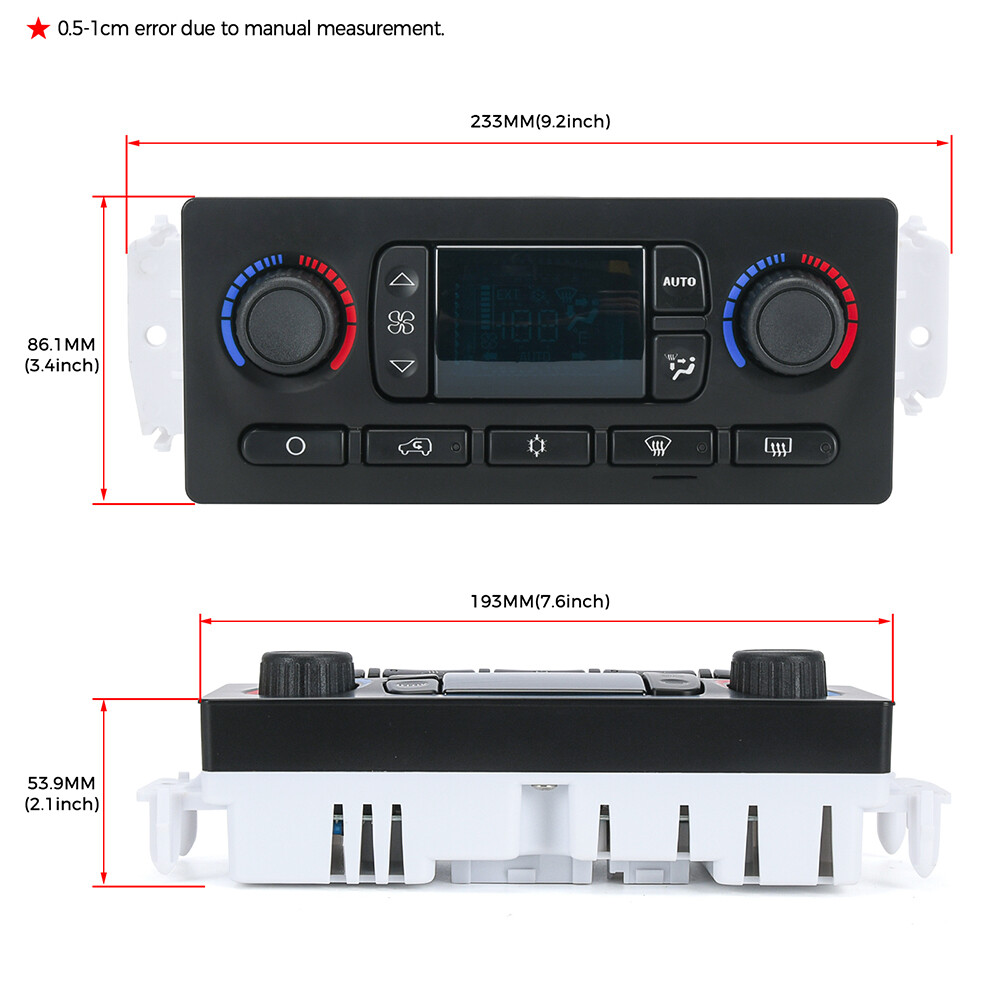 ★ 0.5-1cm error due to manual measurement.

233MM(9.2inch)

86.1MM
(3.4inch)

AUTO

193MM(7.6inch)

53.9MM
(2.1inch)