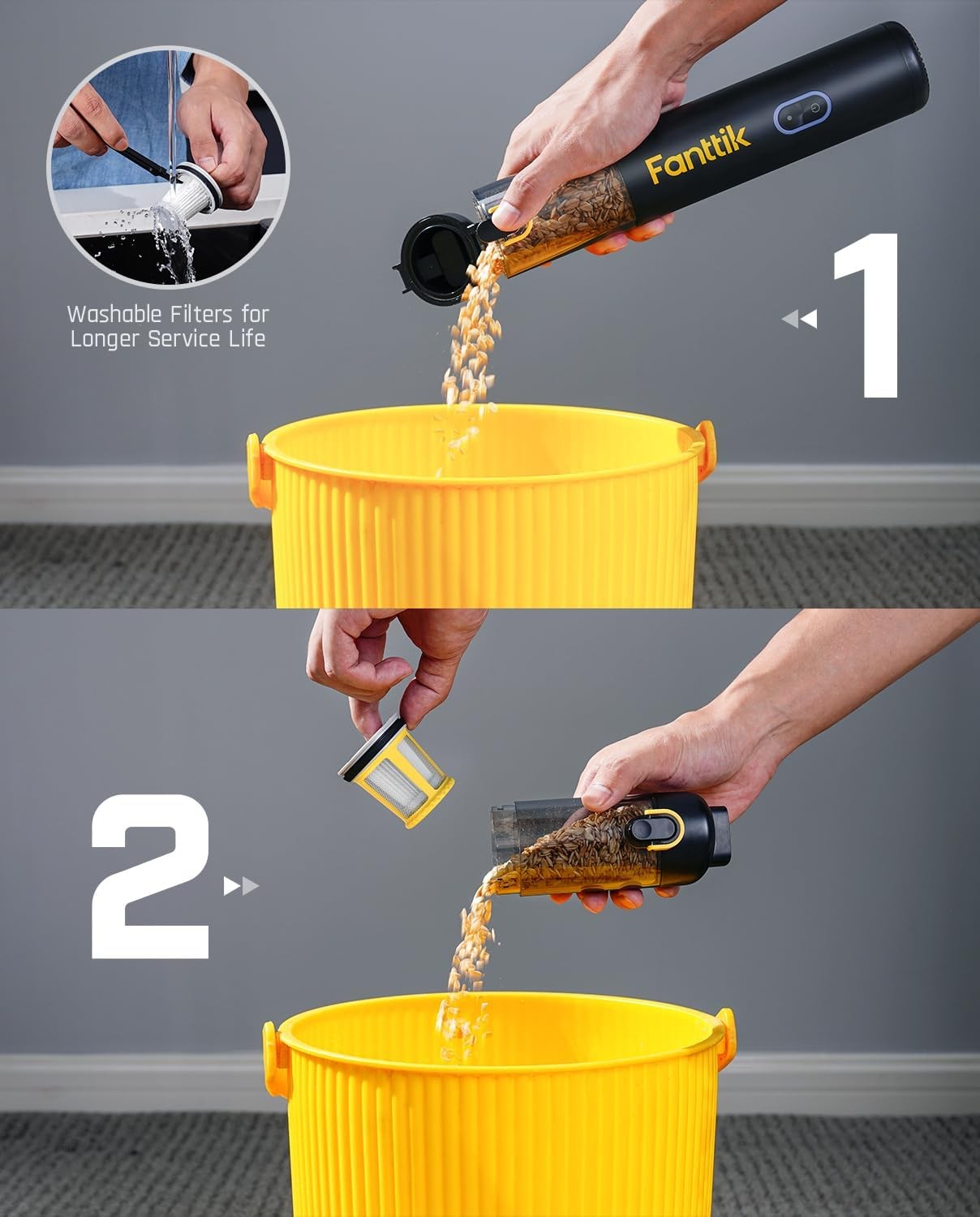 Washable Filters for Longer Service Life

Fanttik

1

2