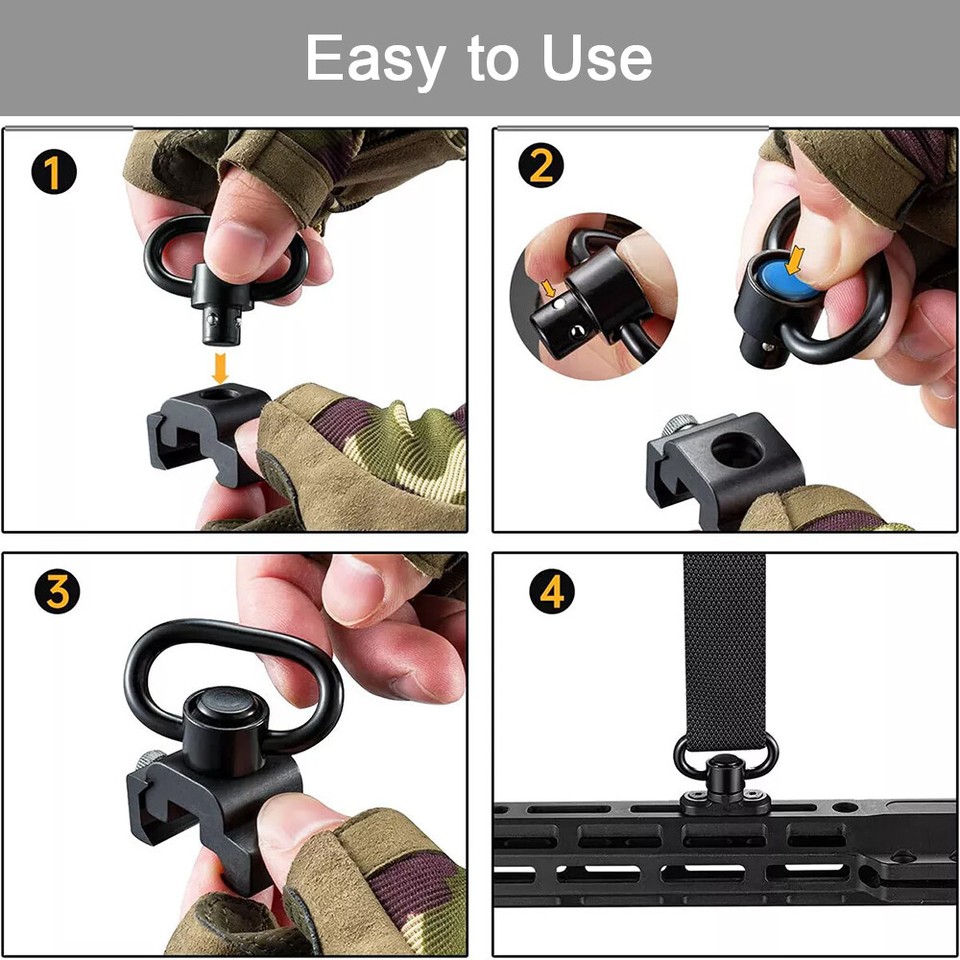 Easy to Use

1

2

3

4