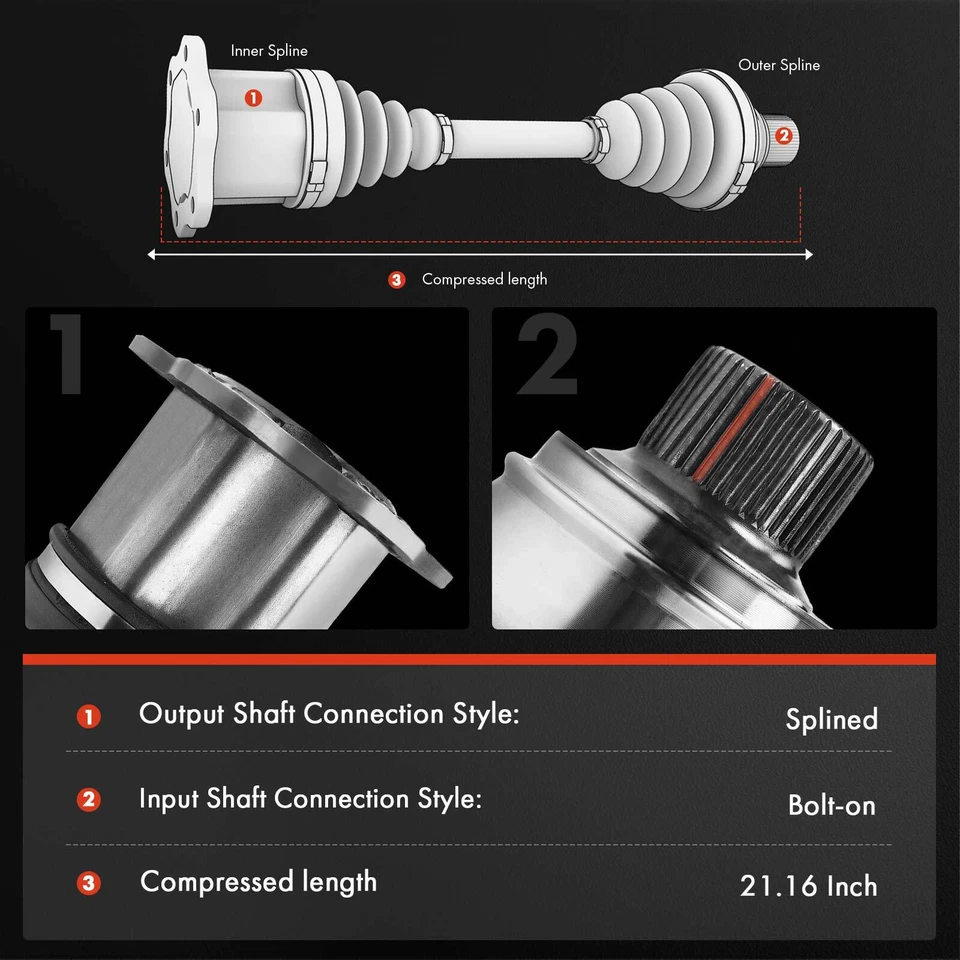 Inner Spline
1
Outer Spline
2
3 Compressed length

1

2

| | | |
|---|---|---|
| 1 | Output Shaft Connection Style: | Splined |
| 2 | Input Shaft Connection Style: | Bolt-on |
| 3 | Compressed length | 21.16 Inch |