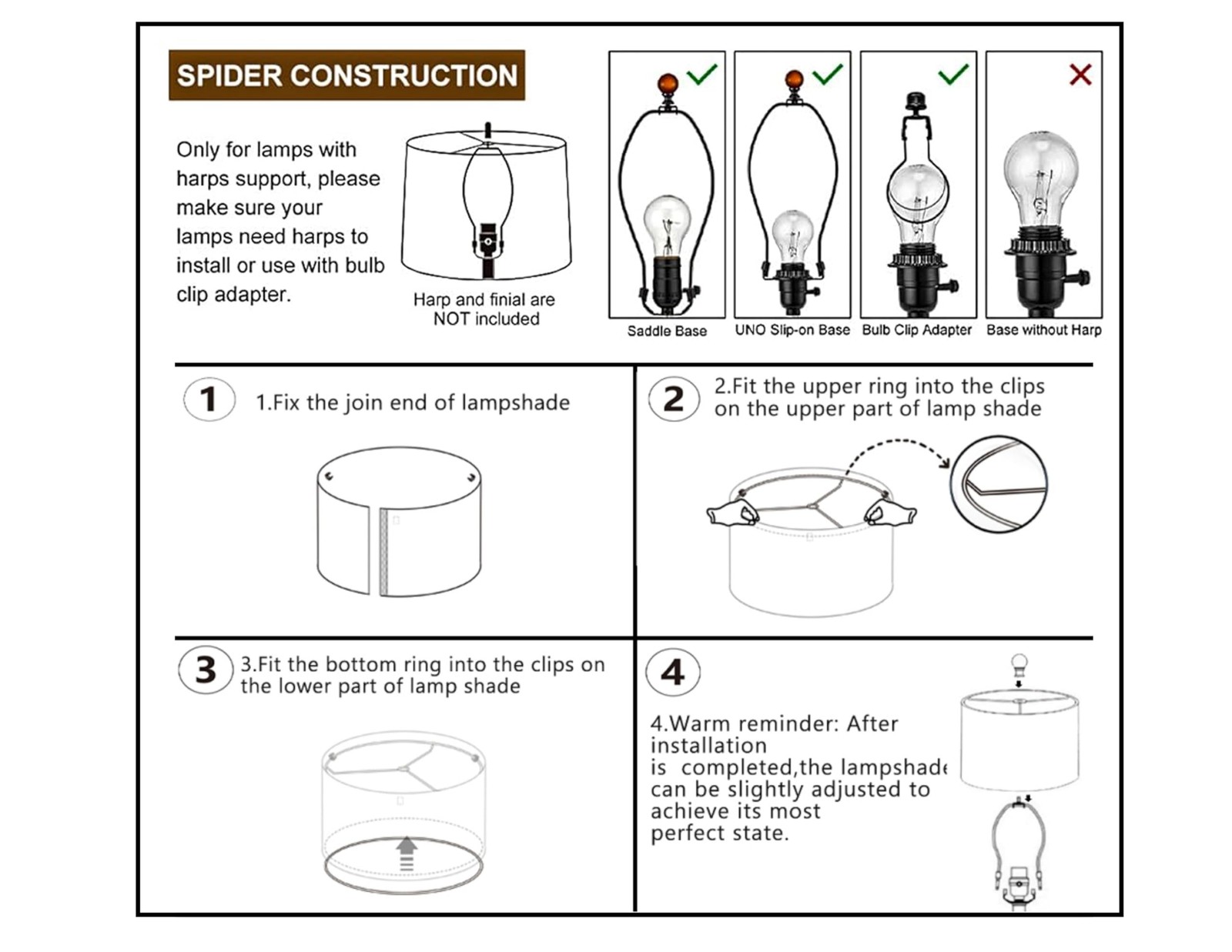 SPIDER CONSTRUCTION

Only for lamps with harps support, please make sure your lamps need harps to install or use with bulb clip adapter.

Harp and finial are NOT included

Saddle Base

UNO Slip-on Base

Bulb Clip Adapter

Base without Harp

1

1.Fix the join end of lampshade

2

2.Fit the upper ring into the clips on the upper part of lamp shade

3

3.Fit the bottom ring into the clips on the lower part of lamp shade

4

4.Warm reminder: After installation is completed,the lampshade can be slightly adjusted to achieve its most perfect state.