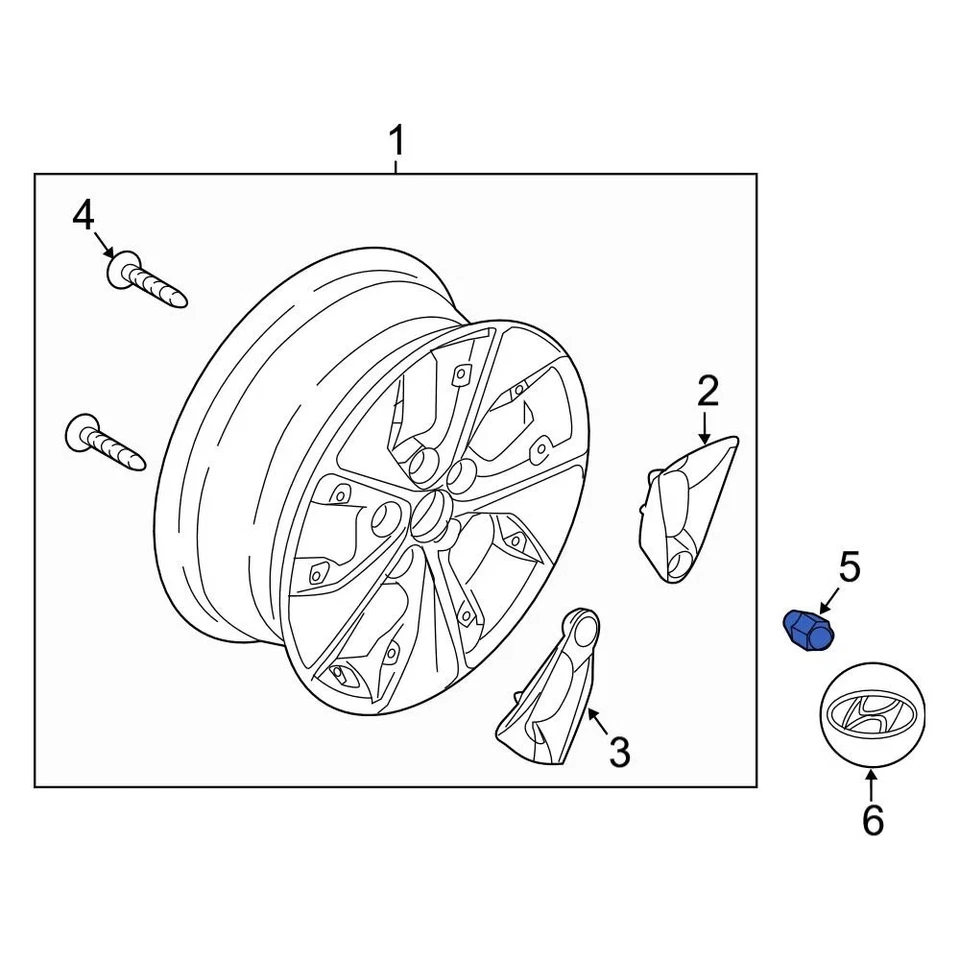 1
4
2
5
3
6