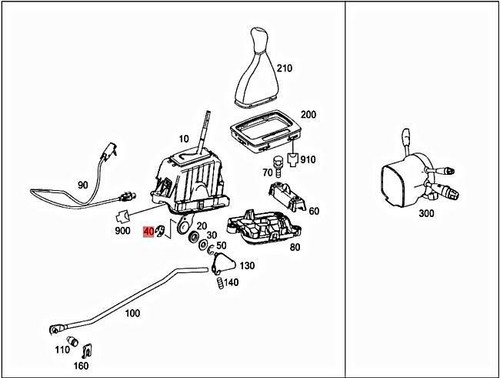 210
200
10
910
70
90
60
900
40
20
30
50
80
130
140
100
110
160
300