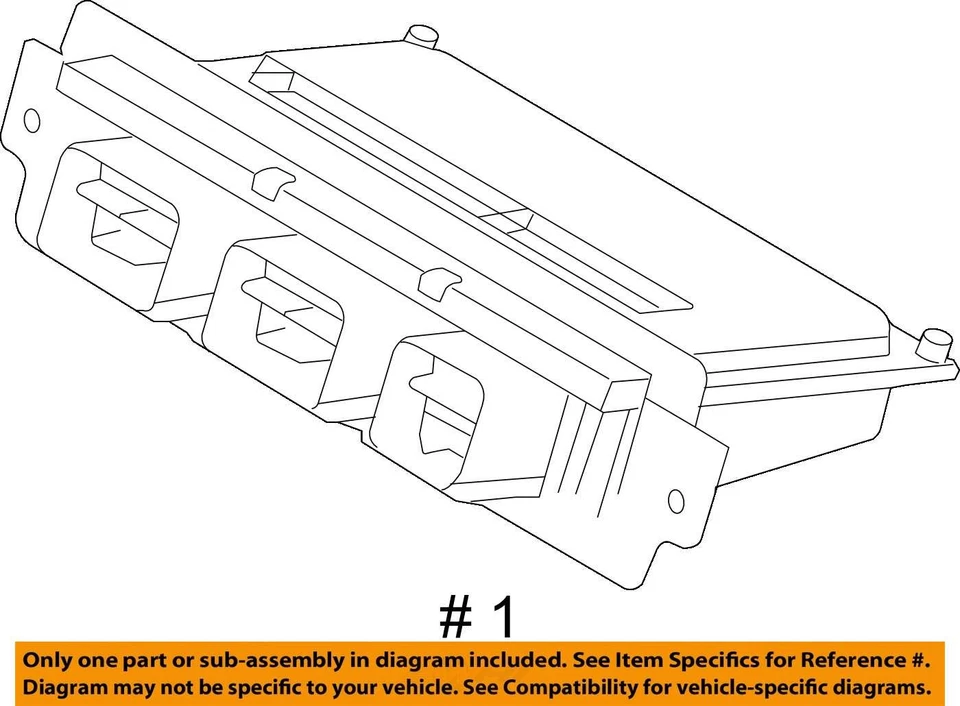 # 1

Only one part or sub-assembly in diagram included. See Item Specifics for Reference #. Diagram may not be specific to your vehicle. See Compatibility for vehicle-specific diagrams.