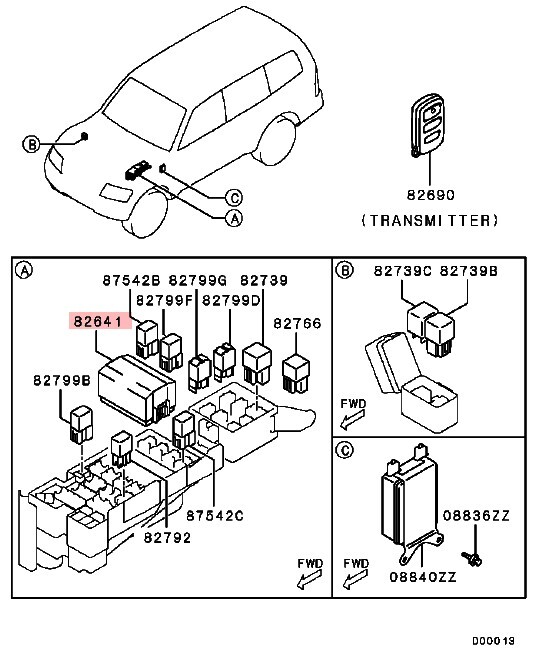 B
C
A
82690
(TRANSMITTER)

A
87542B
82799G
82739
82799F
82799D
82641
82766
82799B
87542C
82792
FWD

B
82739C
82739B
FWD

C
08836ZZ
08840ZZ
FWD

D00013