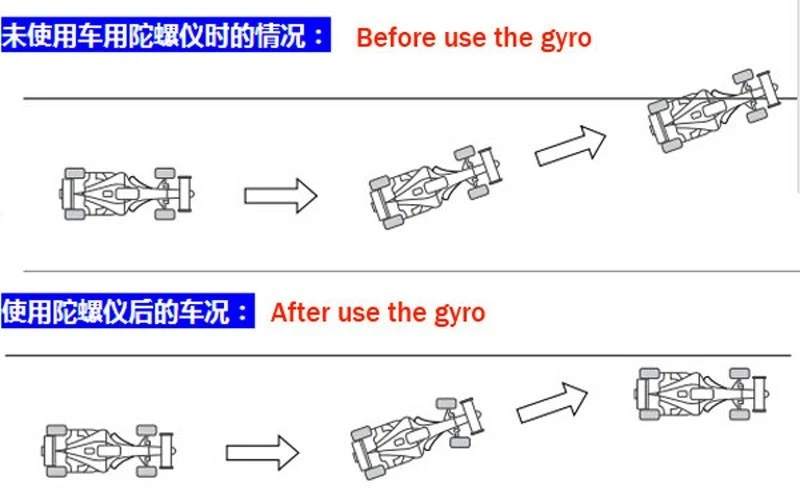 未使用车用陀螺仪时的情况： Before use the gyro

使用陀螺仪后的车况： After use the gyro