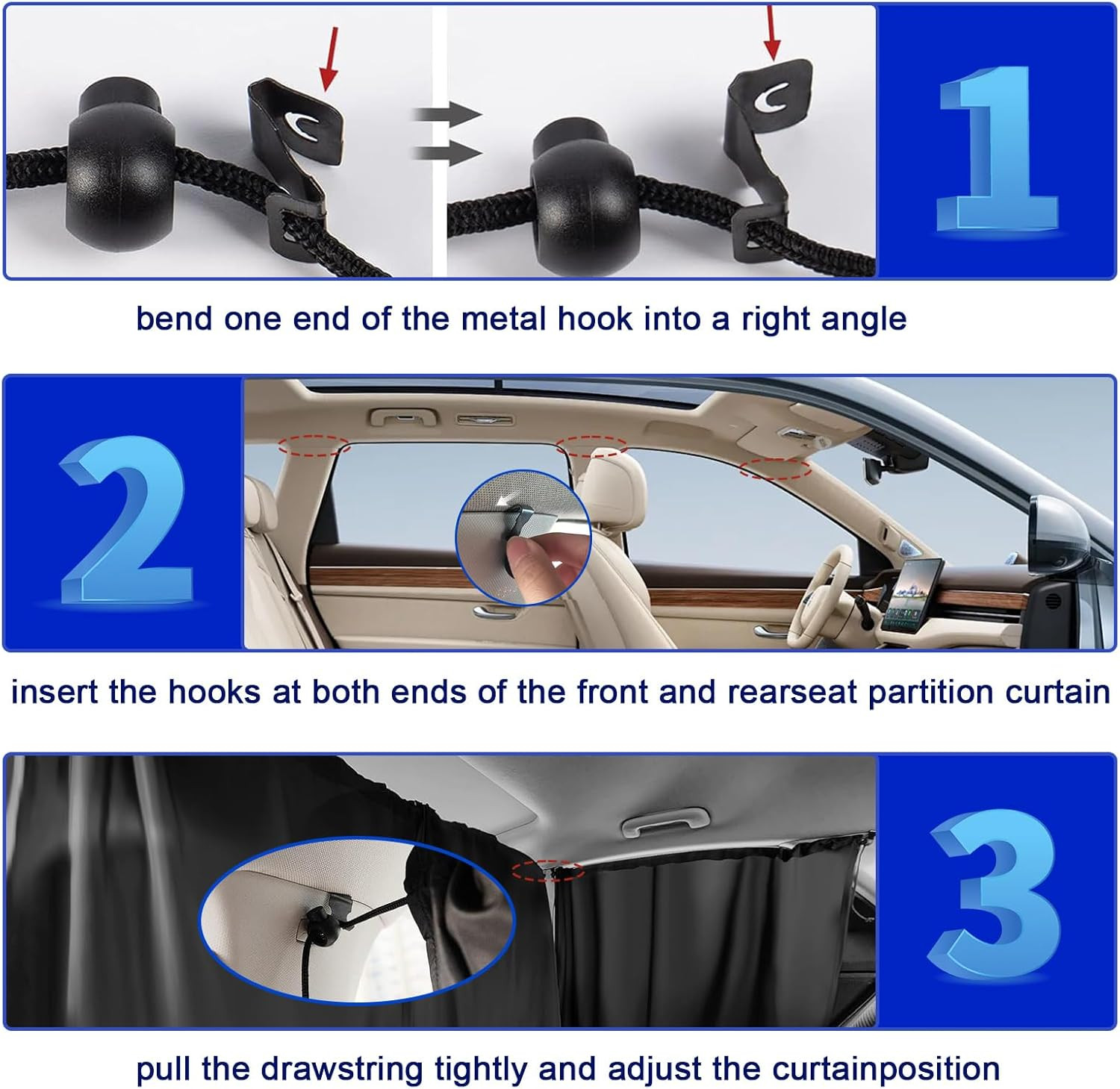 1

bend one end of the metal hook into a right angle

2

insert the hooks at both ends of the front and rearseat partition curtain

3

pull the drawstring tightly and adjust the curtainposition