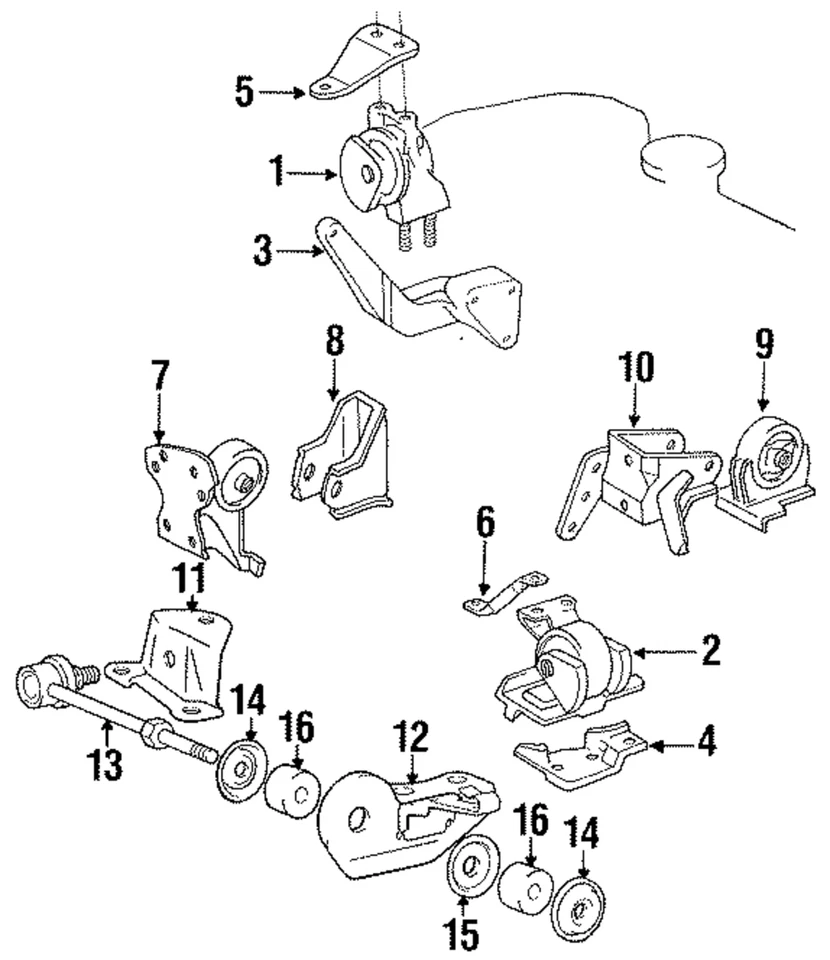 5
1
3
8
7
10
9
6
11
2
14
16
12
4
13
16
14
15