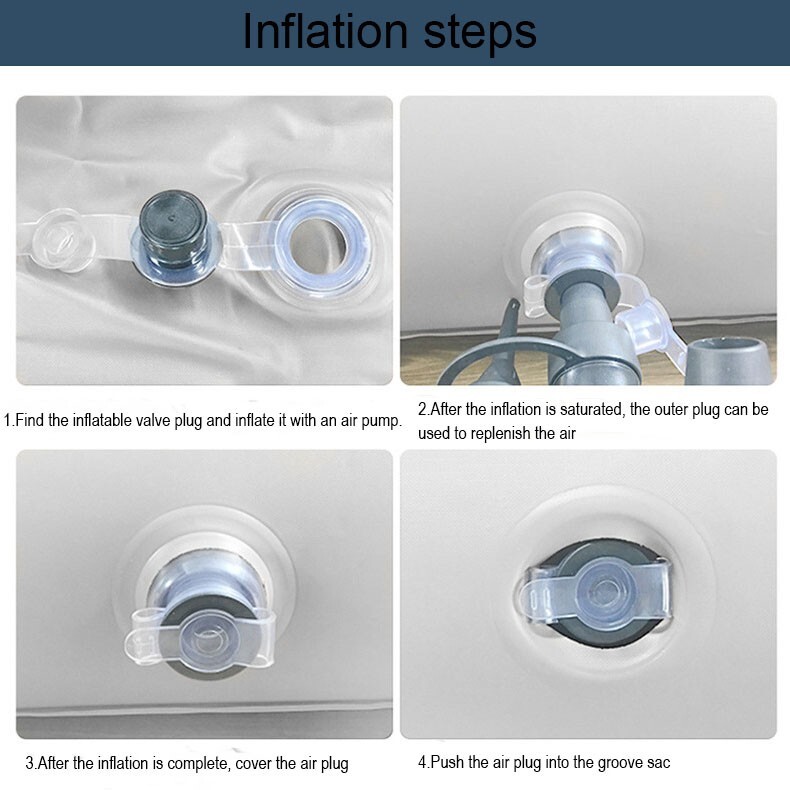 Inflation steps

1.Find the inflatable valve plug and inflate it with an air pump.

2.After the inflation is saturated, the outer plug can be used to replenish the air

3.After the inflation is complete, cover the air plug

4.Push the air plug into the groove sac