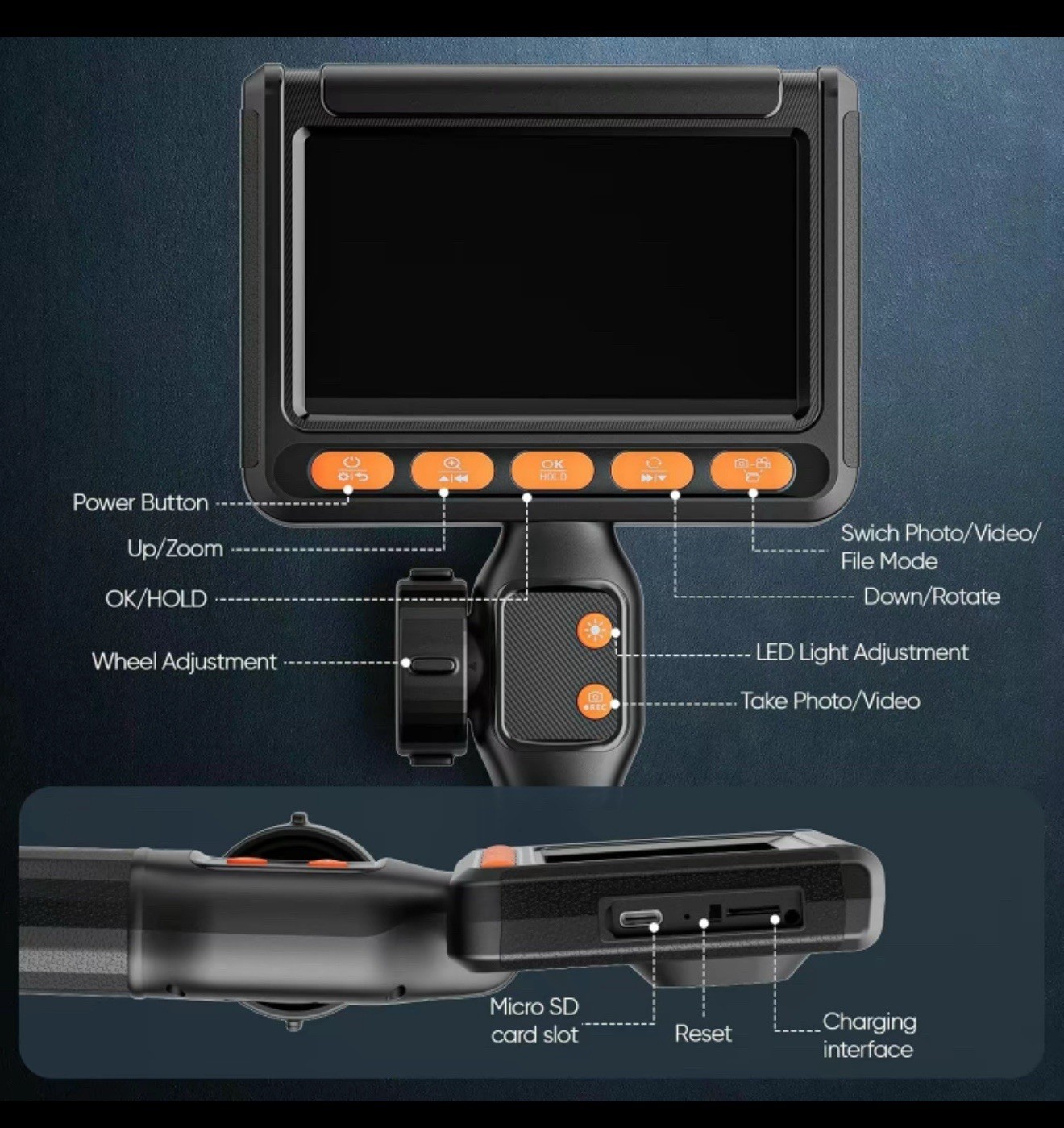 OK
HOLD

REC

Power Button

Up/Zoom

OK/HOLD

Wheel Adjustment

Swich Photo/Video/ File Mode

Down/Rotate

LED Light Adjustment

Take Photo/Video

Micro SD card slot

Reset

Charging interface