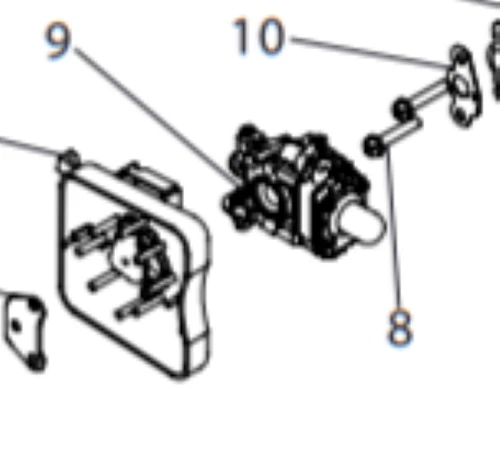 9
10
8