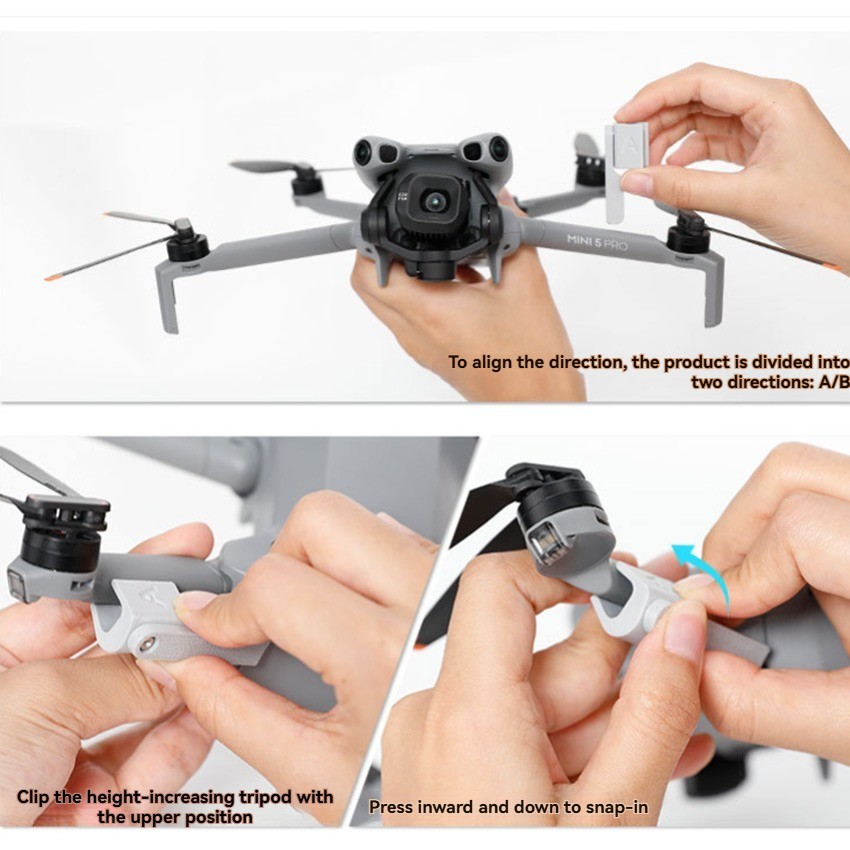 A

MINI 5 PRO

To align the direction, the product is divided into two directions: A/B

A

Clip the height-increasing tripod with the upper position

Press inward and down to snap-in