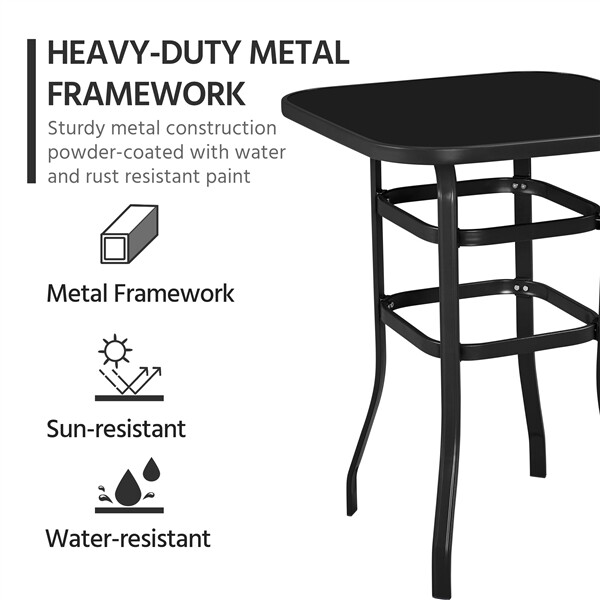 HEAVY-DUTY METAL FRAMEWORK

Sturdy metal construction powder-coated with water and rust resistant paint

Metal Framework

Sun-resistant

Water-resistant