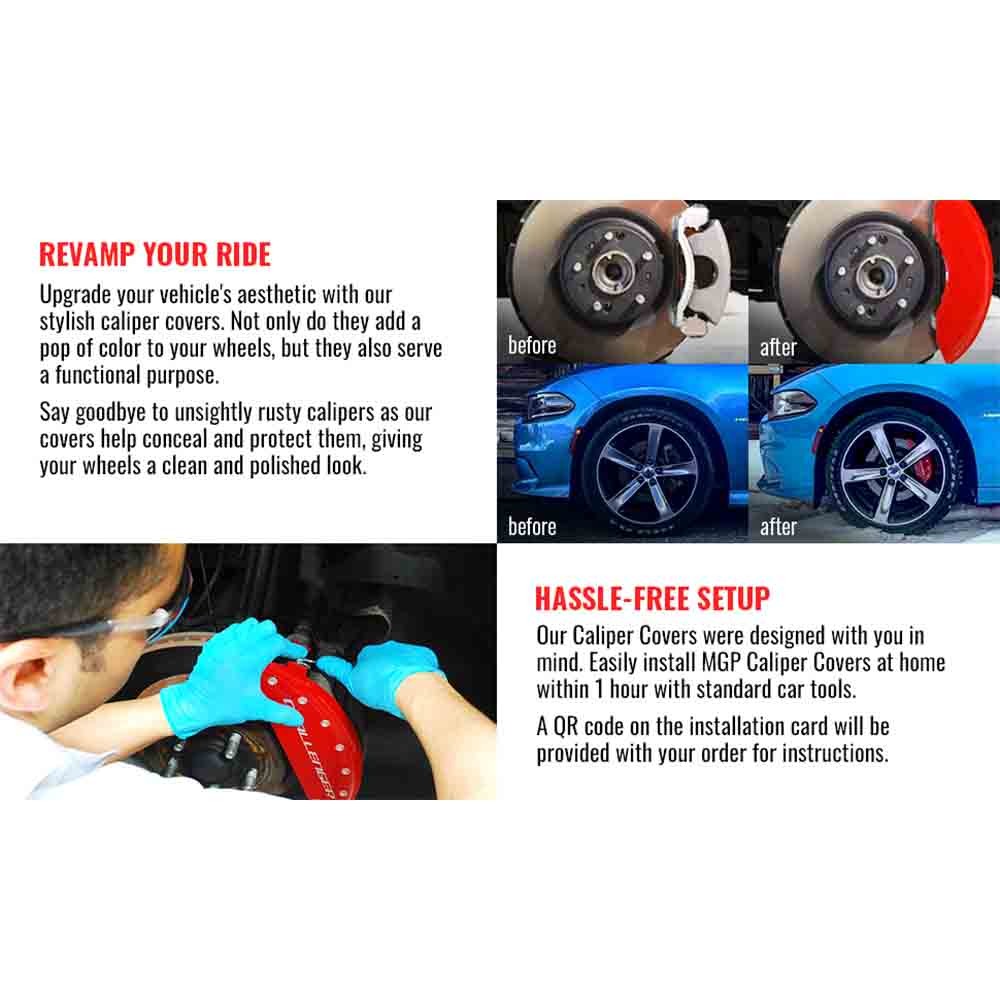 REVAMP YOUR RIDE

Upgrade your vehicle's aesthetic with our stylish caliper covers. Not only do they add a pop of color to your wheels, but they also serve a functional purpose.

Say goodbye to unsightly rusty calipers as our covers help conceal and protect them, giving your wheels a clean and polished look.

before

after

before

after

CHALLENGER

HASSLE-FREE SETUP

Our Caliper Covers were designed with you in mind. Easily install MGP Caliper Covers at home within 1 hour with standard car tools.

A QR code on the installation card will be provided with your order for instructions.