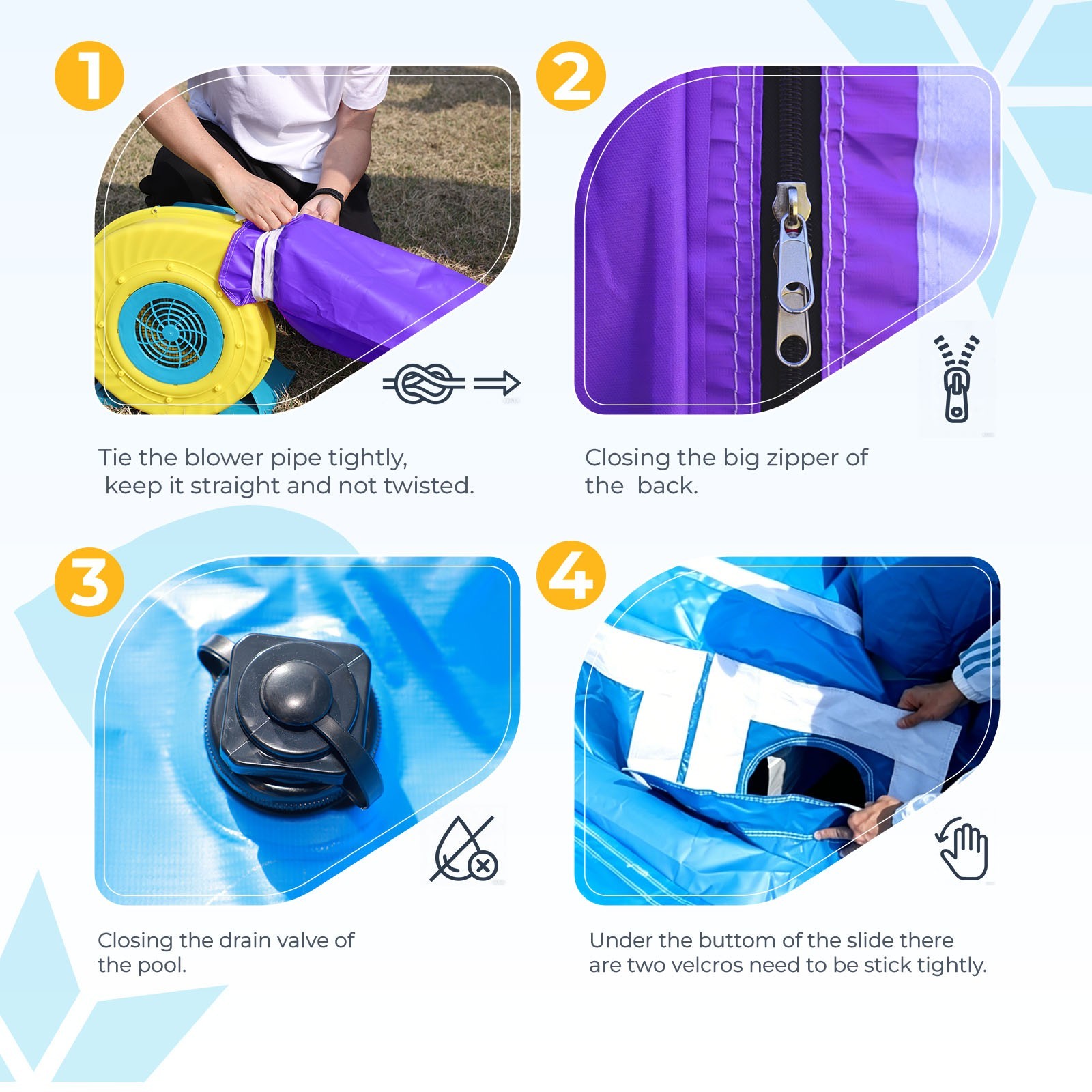 1

Tie the blower pipe tightly, keep it straight and not twisted.

2

Closing the big zipper of the back.

3

Closing the drain valve of the pool.

4

Under the buttom of the slide there are two velcros need to be stick tightly.