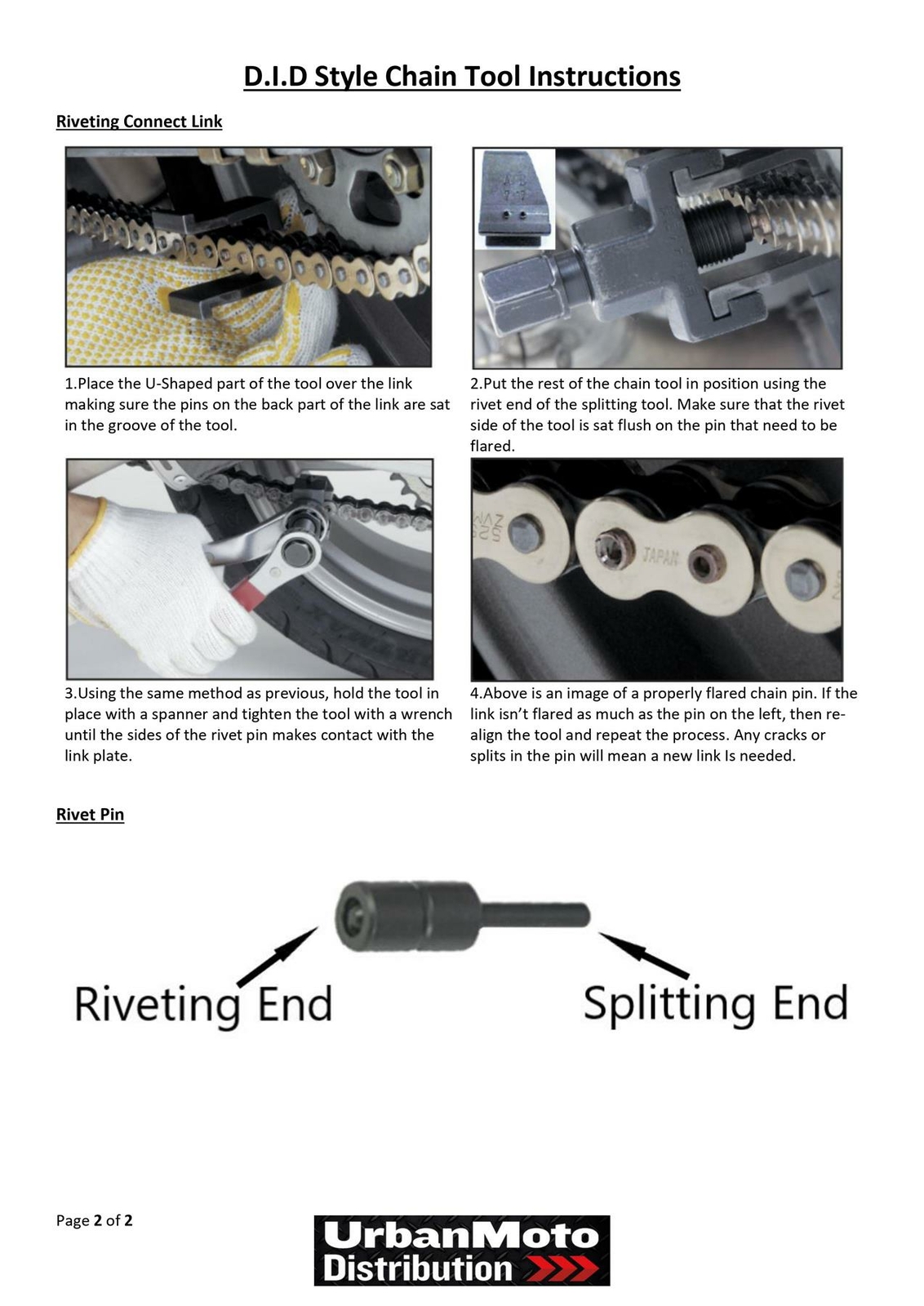 D.I.D Style Chain Tool Instructions

Riveting Connect Link

1.Place the U-Shaped part of the tool over the link making sure the pins on the back part of the link are sat in the groove of the tool.

2.Put the rest of the chain tool in position using the rivet end of the splitting tool. Make sure that the rivet side of the tool is sat flush on the pin that need to be flared.

3.Using the same method as previous, hold the tool in place with a spanner and tighten the tool with a wrench until the sides of the rivet pin makes contact with the link plate.

JAPAN

4.Above is an image of a properly flared chain pin. If the link isn't flared as much as the pin on the left, then re-align the tool and repeat the process. Any cracks or splits in the pin will mean a new link Is needed.

Rivet Pin

Riveting End

Splitting End

Page 2 of 2

UrbanMoto Distribution