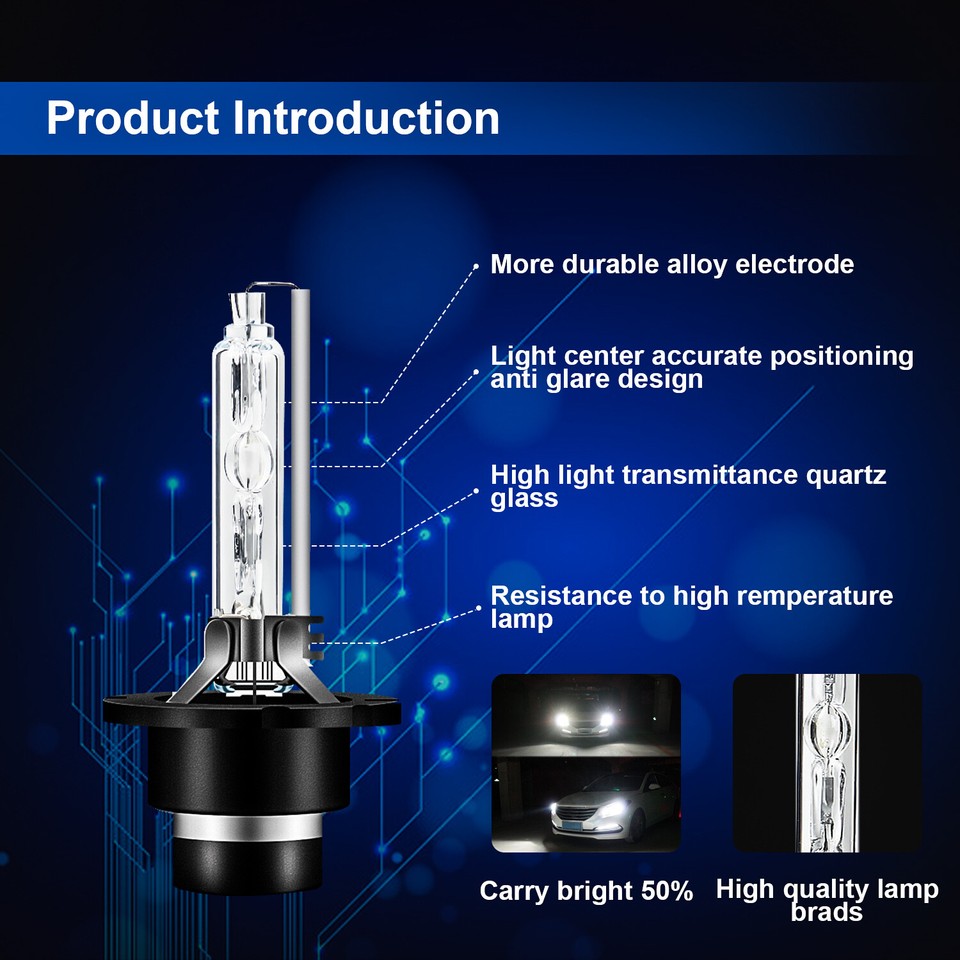 Product Introduction

More durable alloy electrode

Light center accurate positioning anti glare design

High light transmittance quartz glass

Resistance to high remperature lamp

Carry bright 50%

High quality lamp brads