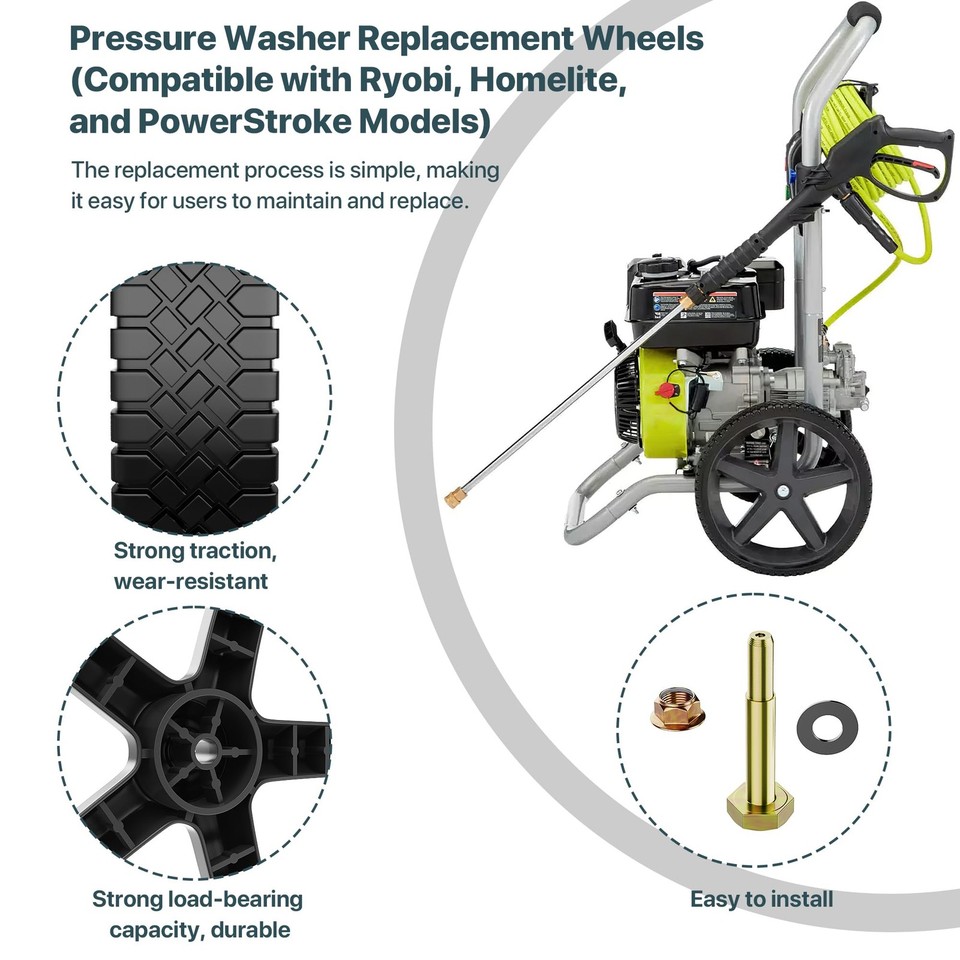 Pressure Washer Replacement Wheels (Compatible with Ryobi, Homelite, and PowerStroke Models)

The replacement process is simple, making it easy for users to maintain and replace.

Strong traction, wear-resistant

Strong load-bearing capacity, durable

Easy to install