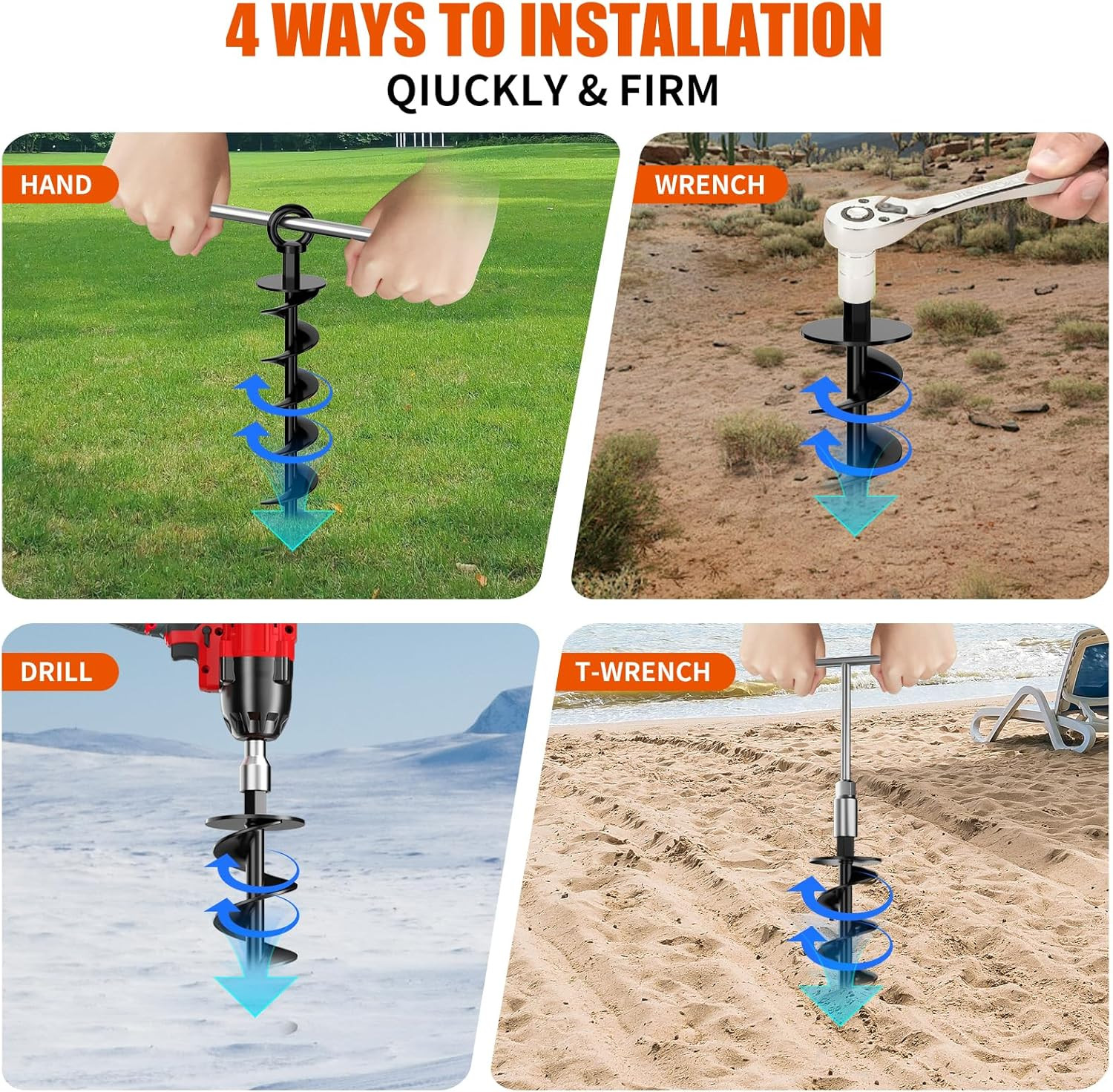 4 WAYS TO INSTALLATION

QIUCKLY & FIRM

HAND

WRENCH

DRILL

T-WRENCH