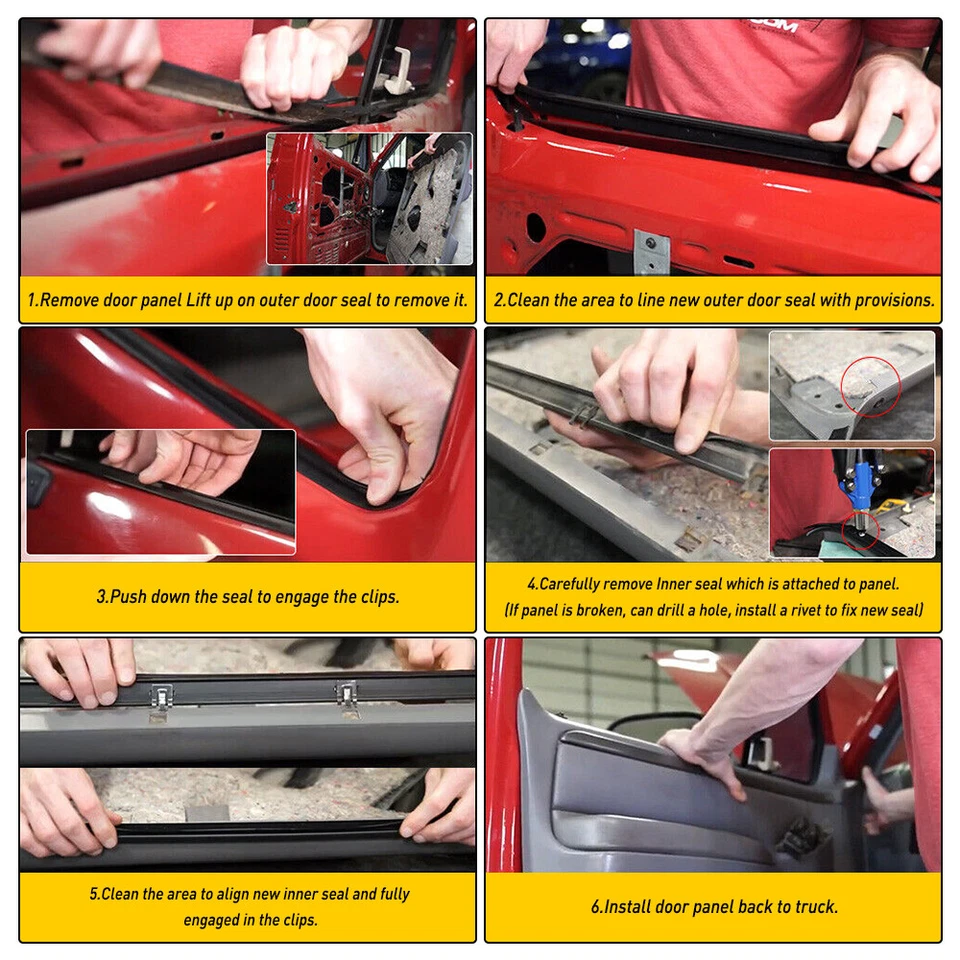 1.Remove door panel Lift up on outer door seal to remove it.

2.Clean the area to line new outer door seal with provisions.

3.Push down the seal to engage the clips.

4.Carefully remove Inner seal which is attached to panel. (If panel is broken, can drill a hole, install a rivet to fix new seal)

5.Clean the area to align new inner seal and fully engaged in the clips.

6.Install door panel back to truck.