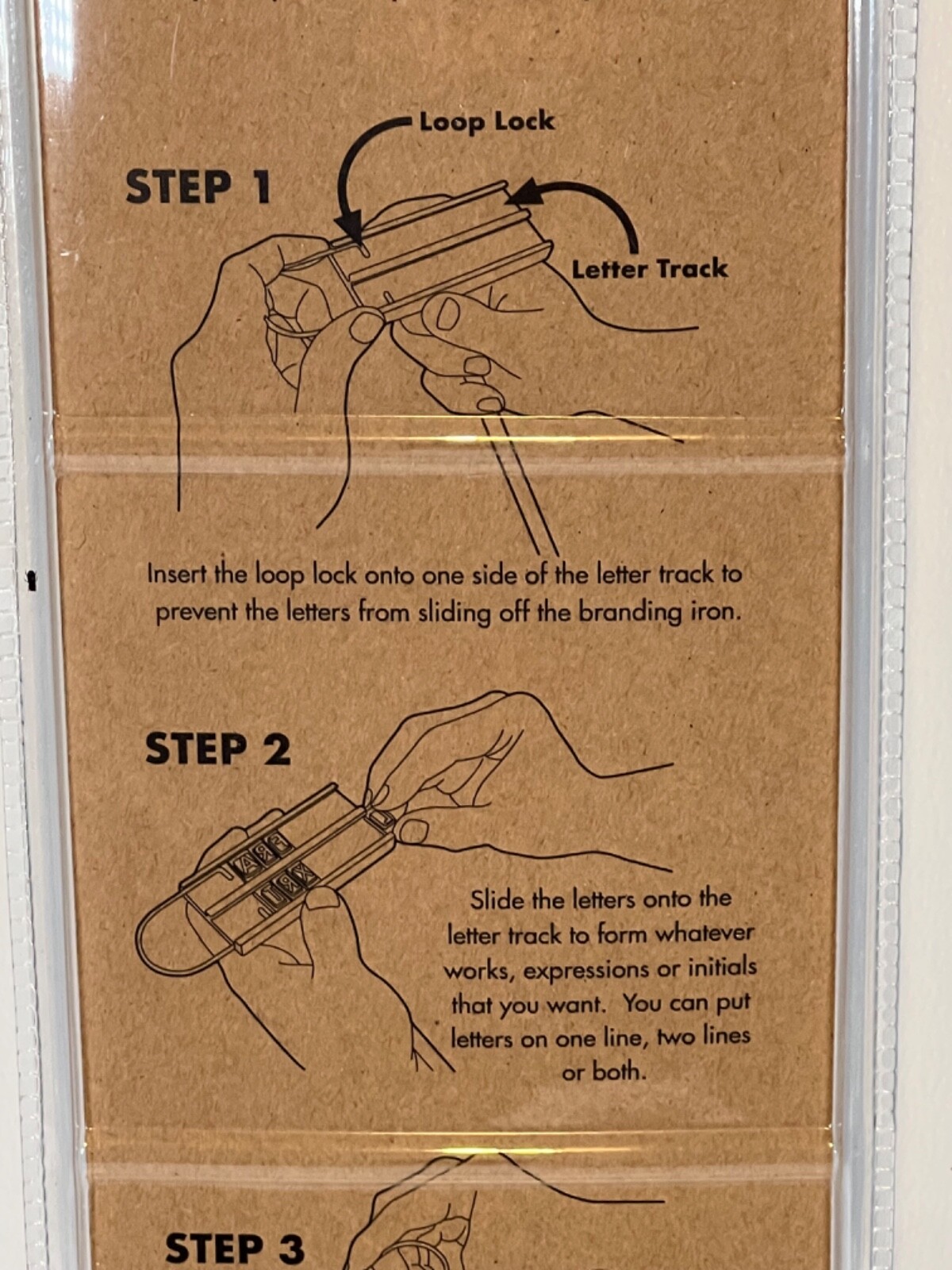 Loop Lock

STEP 1

Letter Track

Insert the loop lock onto one side of the letter track to prevent the letters from sliding off the branding iron.

STEP 2

Slide the letters onto the letter track to form whatever works, expressions or initials that you want. You can put letters on one line, two lines or both.

STEP 3