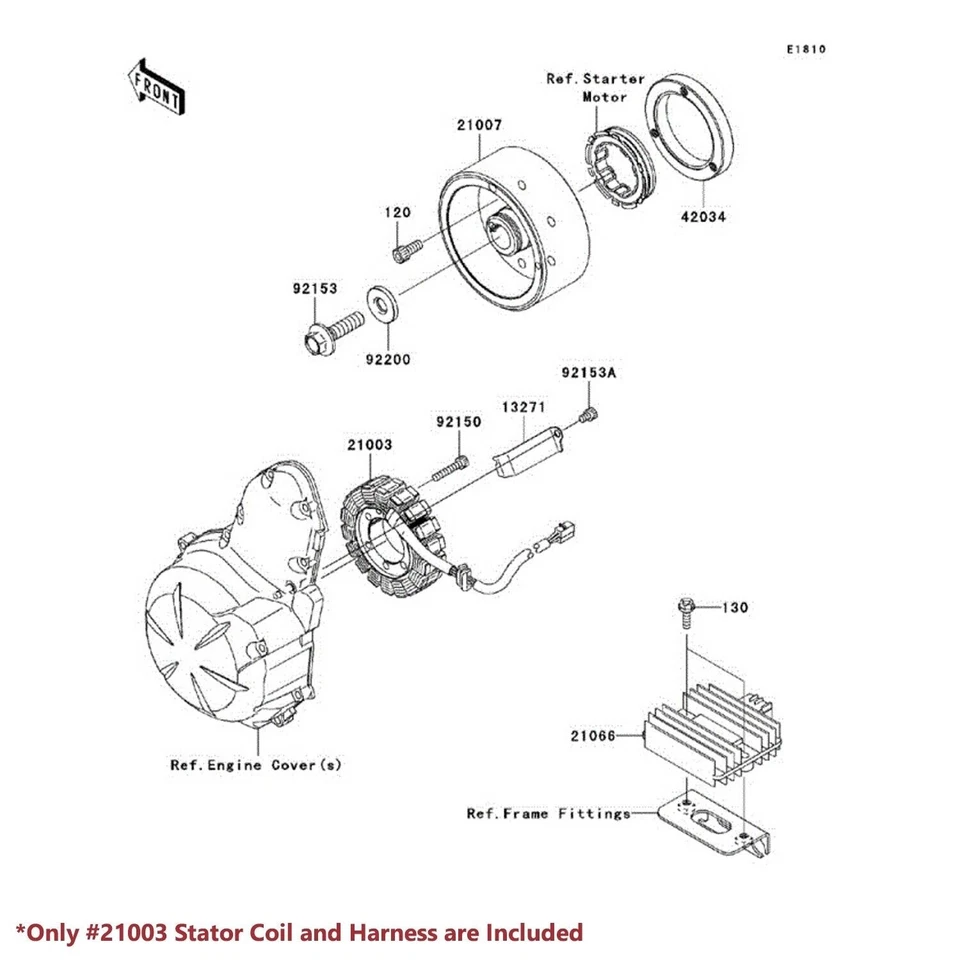 E1810

FRONT

Ref.Starter Motor

21007

42034

120

92153

92200

92153A

13271

92150

21003

130

21066

Ref.Engine Cover(s)

Ref.Frame Fittings

*Only #21003 Stator Coil and Harness are Included